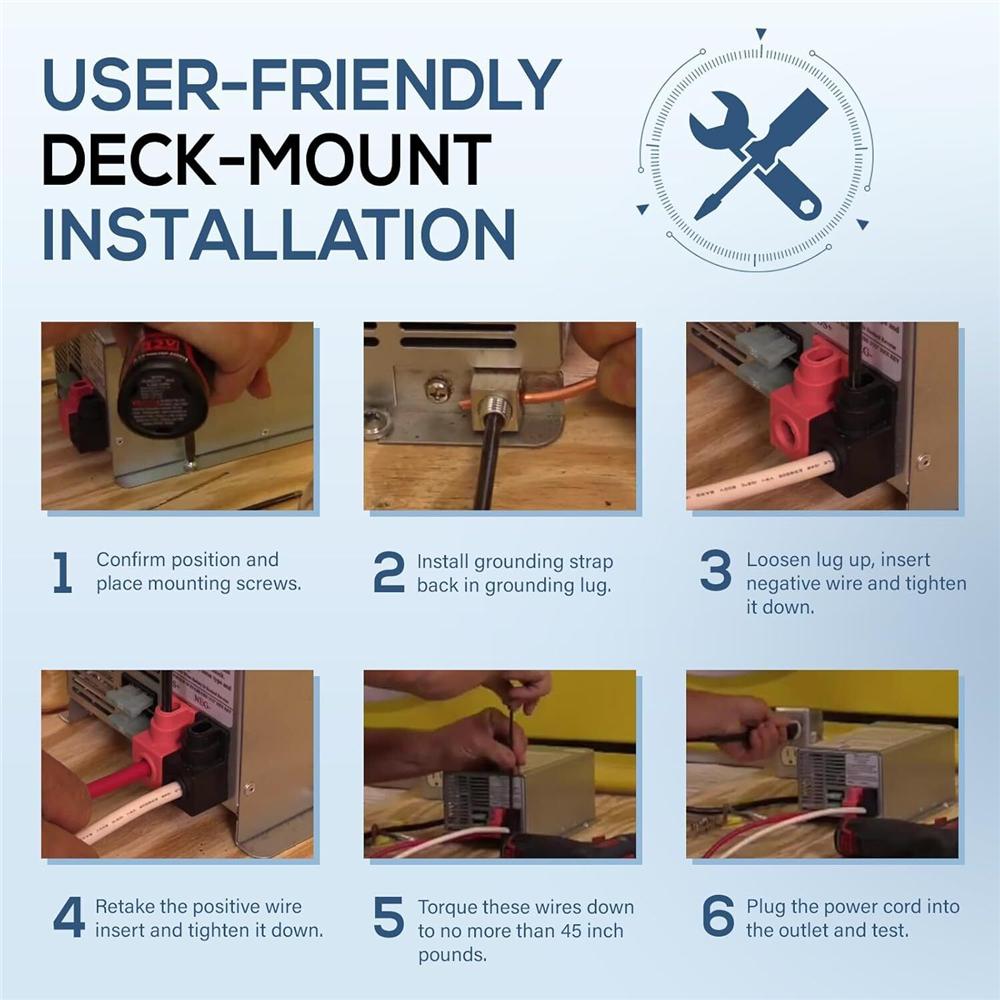 USER-FRIENDLY
DECK-MOUNT
INSTALLATION

1 Confirm position and place mounting screws.

2 Install grounding strap back in grounding lug.

3 Loosen lug up, insert negative wire and tighten it down.

4 Retake the positive wire insert and tighten it down.

5 Torque these wires down to no more than 45 inch pounds.

6 Plug the power cord into the outlet and test.