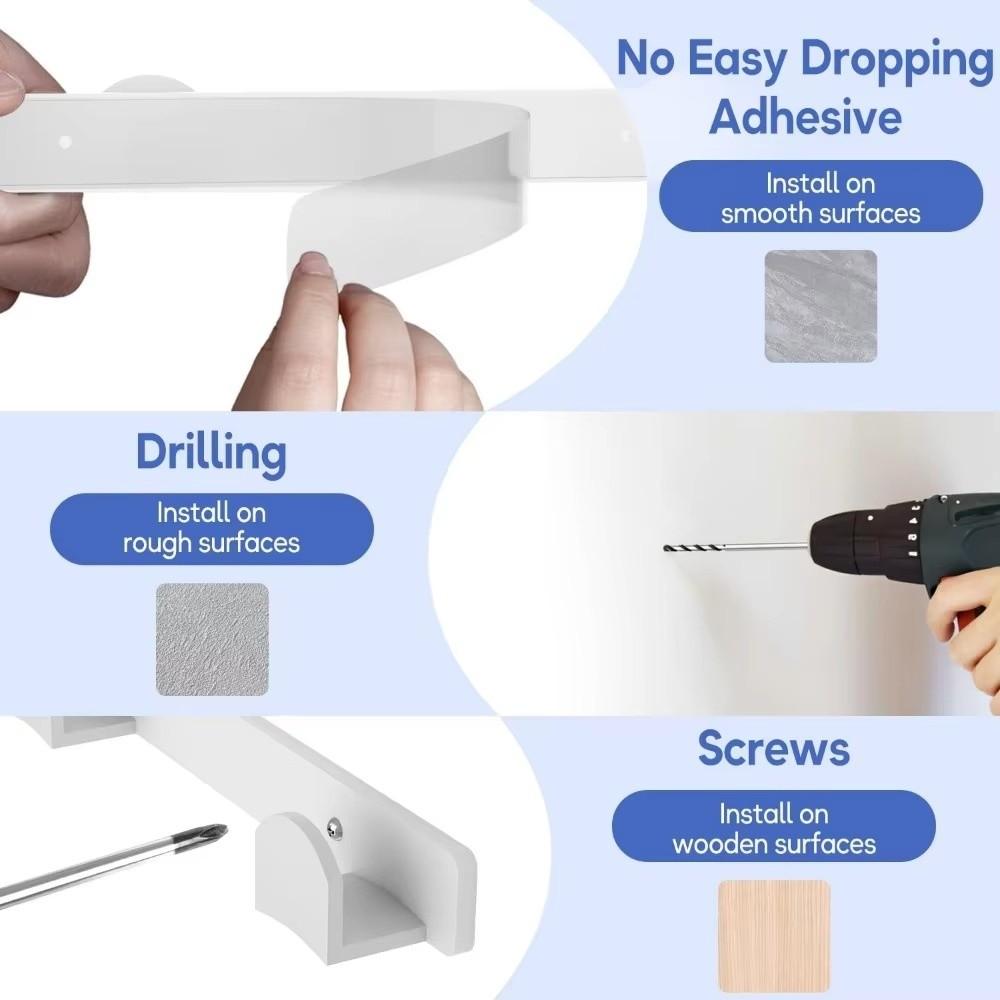 No Easy Dropping Adhesive

Install on smooth surfaces

Drilling

Install on rough surfaces

Screws

Install on wooden surfaces