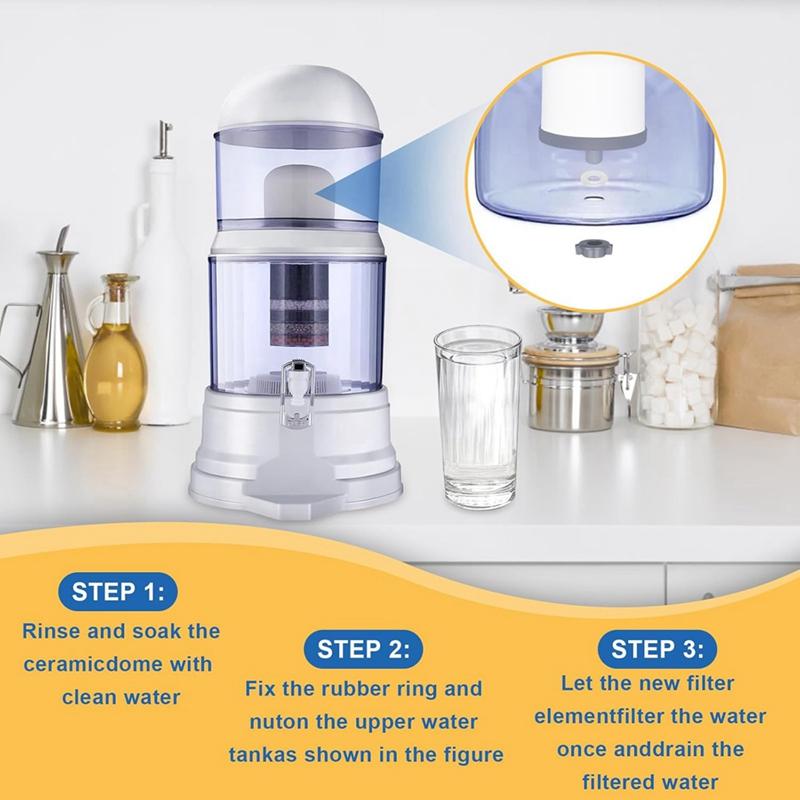 STEP 1:
Rinse and soak the ceramicdome with clean water

STEP 2:
Fix the rubber ring and nuton the upper water tankas shown in the figure

STEP 3:
Let the new filter elementfilter the water once anddrain the filtered water