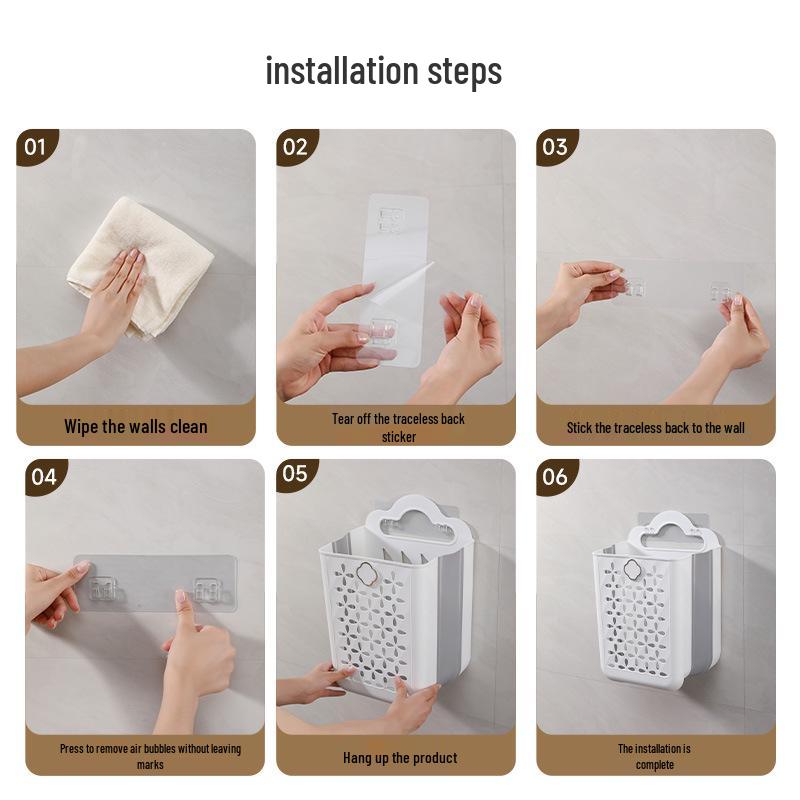 installation steps

01

Wipe the walls clean

02

Tear off the traceless back sticker

03

Stick the traceless back to the wall

04

Press to remove air bubbles without leaving marks

05

Hang up the product

06

The installation is complete