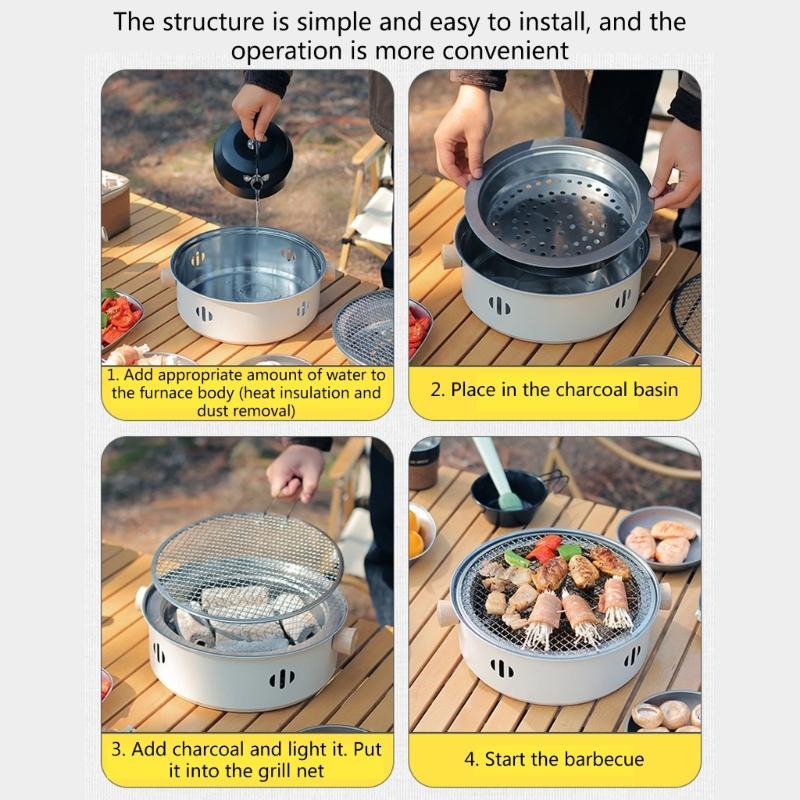 The structure is simple and easy to install, and the operation is more convenient

1. Add appropriate amount of water to the furnace body (heat insulation and dust removal)

2. Place in the charcoal basin

3. Add charcoal and light it. Put it into the grill net

4. Start the barbecue