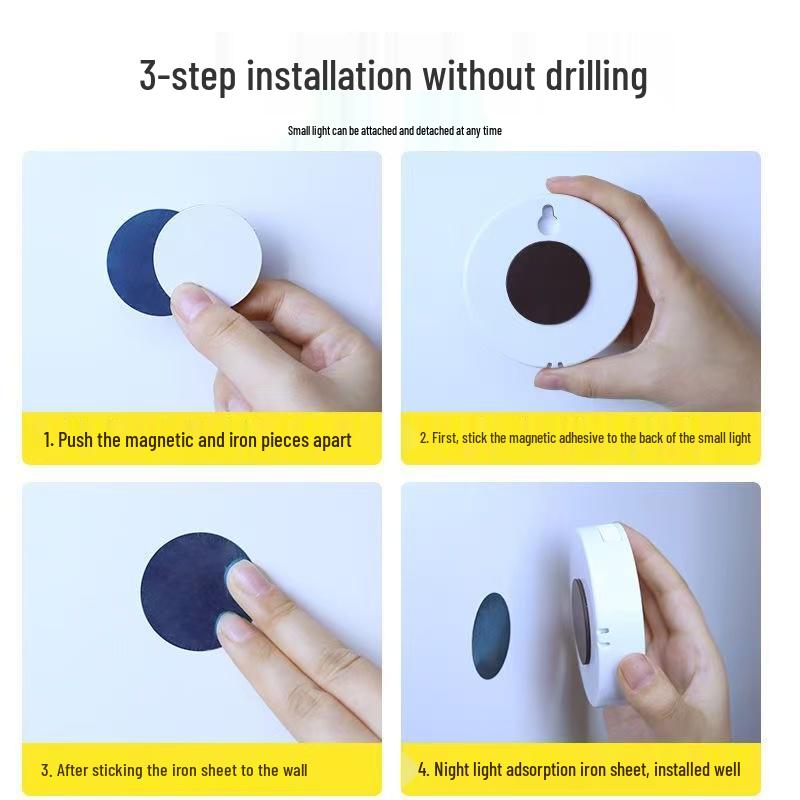 3-step installation without drilling

Small light can be attached and detached at any time

1. Push the magnetic and iron pieces apart

2. First, stick the magnetic adhesive to the back of the small light

3. After sticking the iron sheet to the wall

4. Night light adsorption iron sheet, installed well