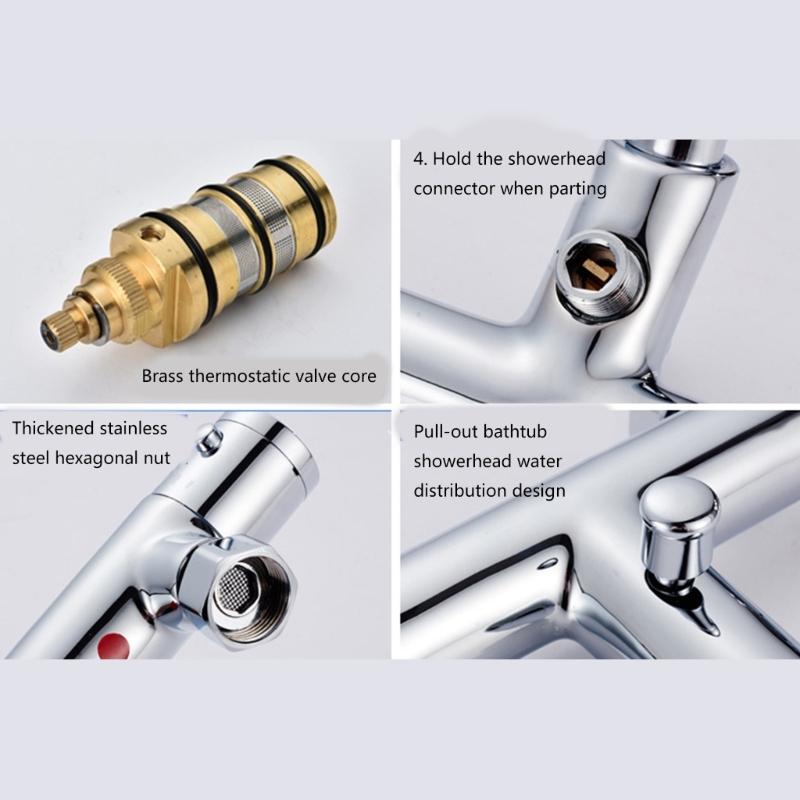 Brass thermostatic valve core

4. Hold the showerhead connector when parting

Thickened stainless steel hexagonal nut

Pull-out bathtub showerhead water distribution design