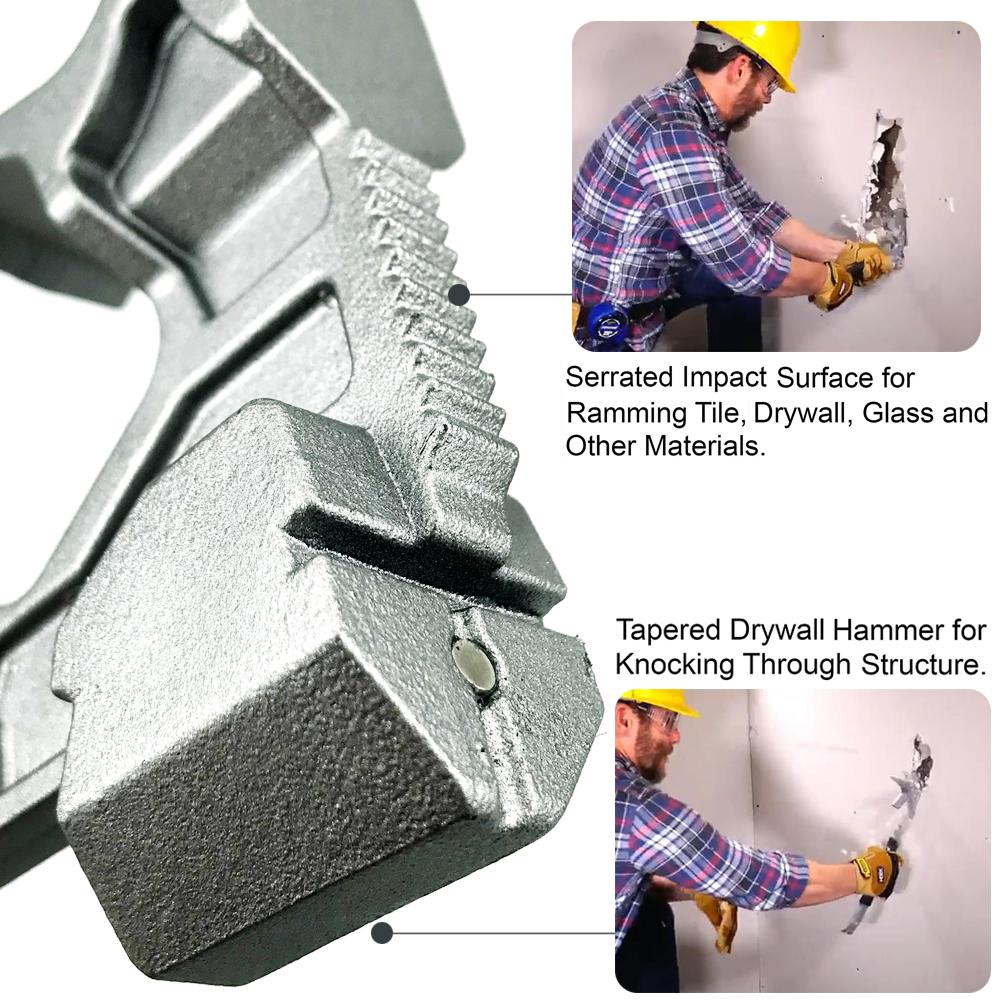 Serrated Impact Surface for Ramming Tile, Drywall, Glass and Other Materials.

Tapered Drywall Hammer for Knocking Through Structure.