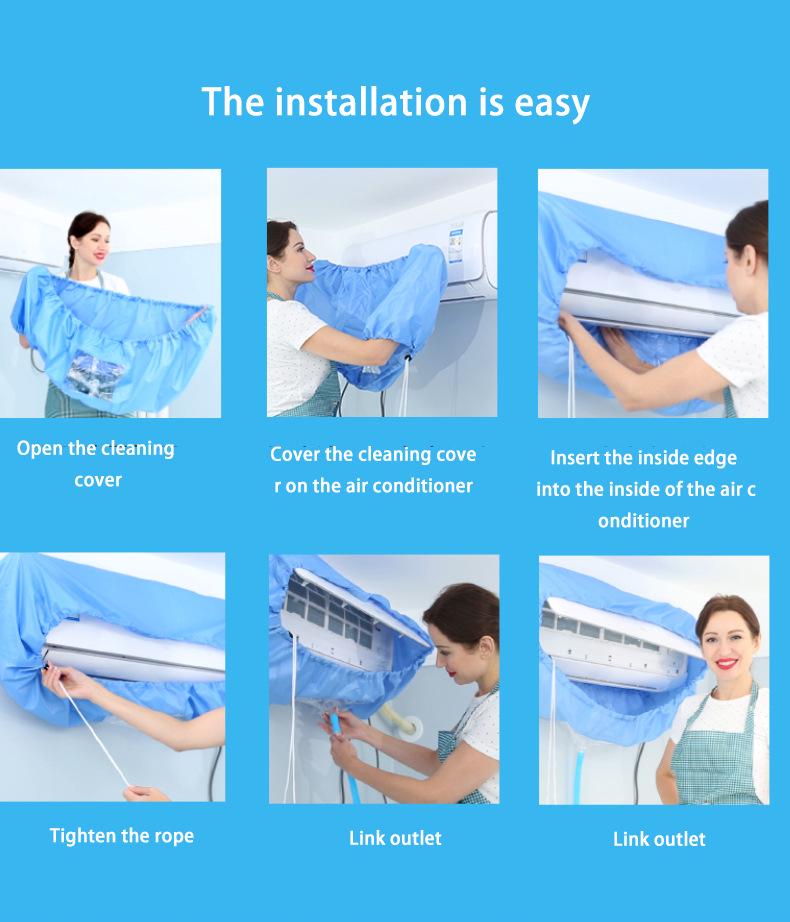 The installation is easy

Open the cleaning cover

Cover the cleaning cove r on the air conditioner

Insert the inside edge into the inside of the air c onditioner

Tighten the rope

Link outlet

Link outlet