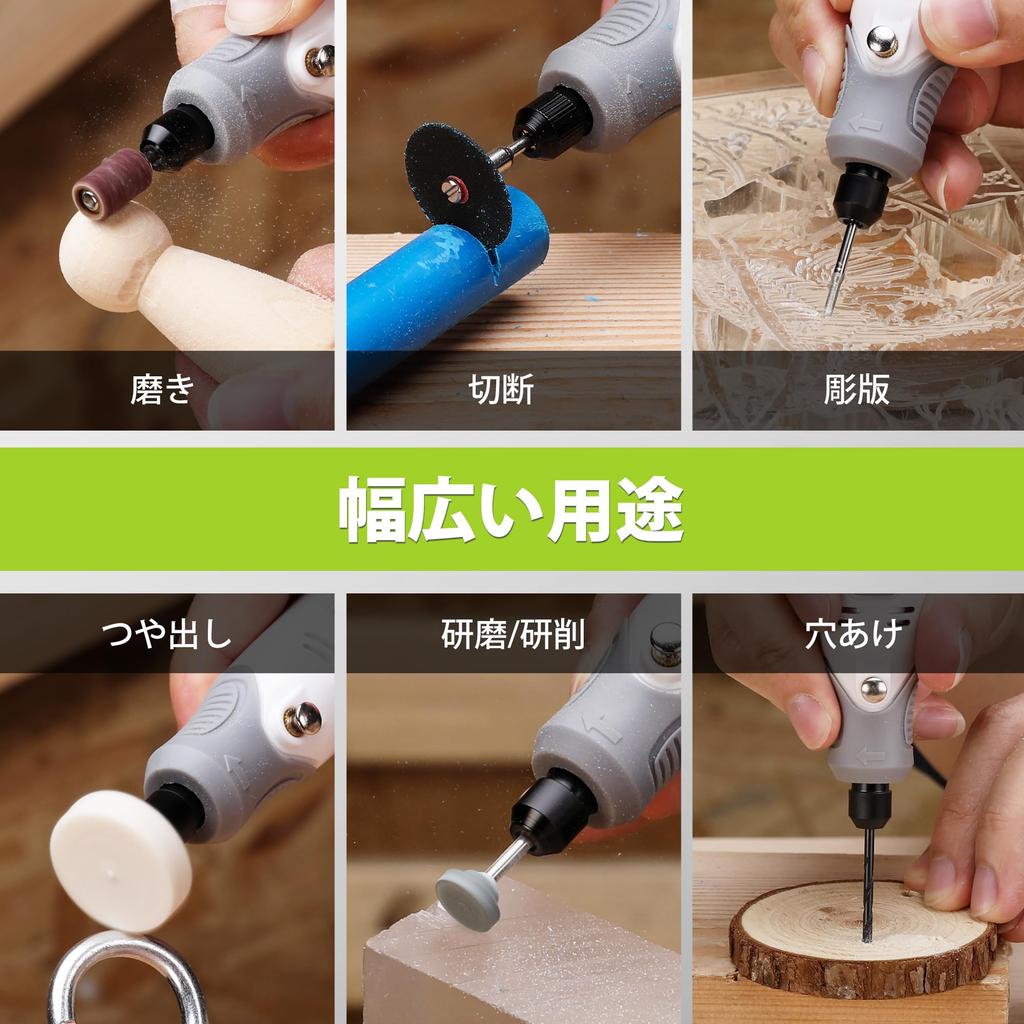 磨き

切断

彫版

幅広い用途

つや出し

研磨/研削

穴あけ