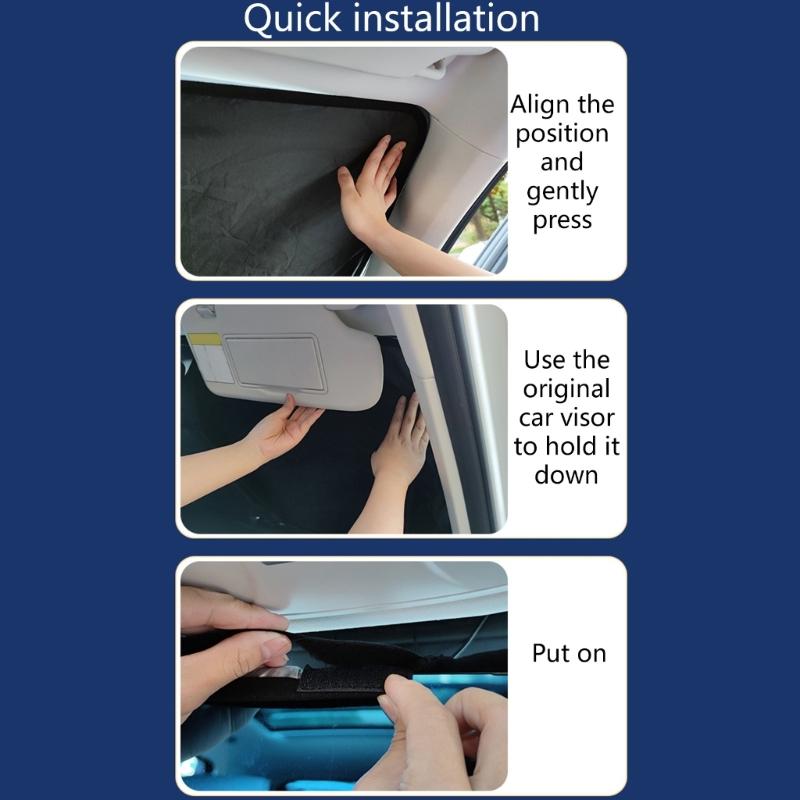 Quick installation

Align the position and gently press

Use the original car visor to hold it down

Put on