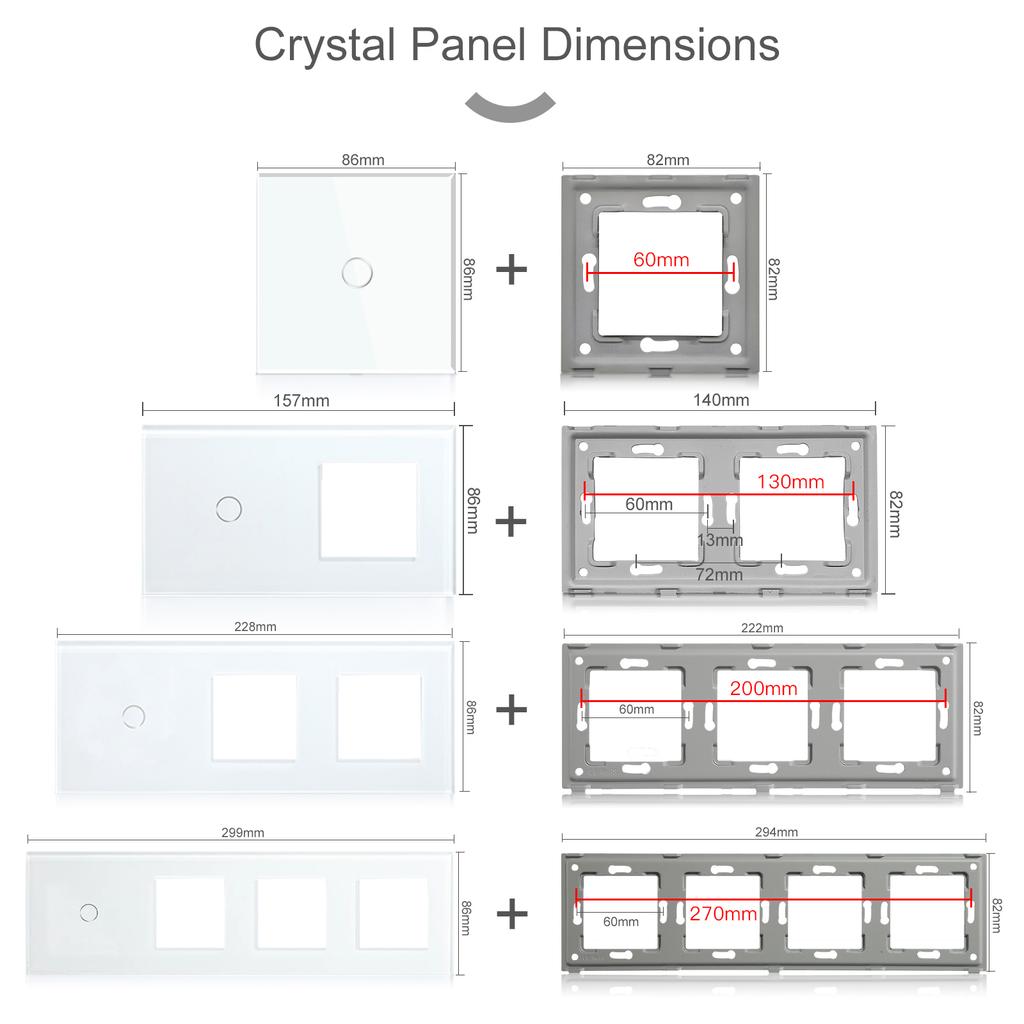 Crystal Panel Dimensions

86mm
86mm
+
82mm
60mm
82mm

157mm
86mm
+
140mm
130mm
60mm
13mm
72mm
82mm

228mm
86mm
+
222mm
200mm
60mm
82mm

299mm
86mm
+
294mm
270mm
60mm
82mm