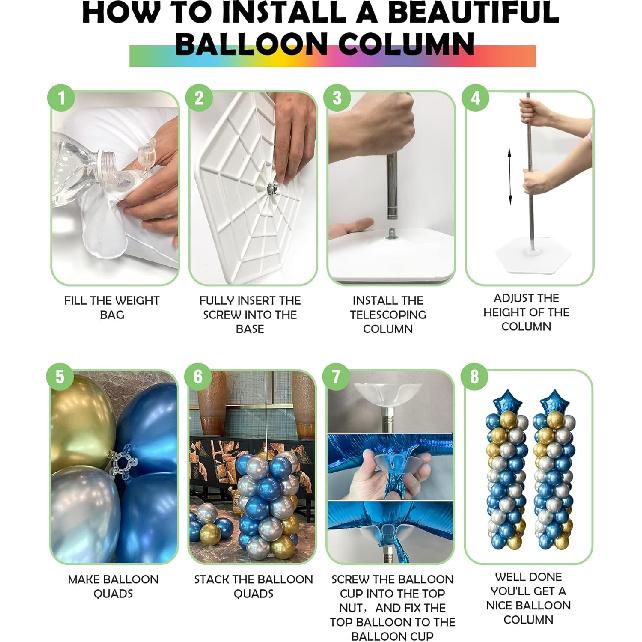 HOW TO INSTALL A BEAUTIFUL BALLOON COLUMN

1
FILL THE WEIGHT BAG

2
FULLY INSERT THE SCREW INTO THE BASE

3
INSTALL THE TELESCOPING COLUMN

4
ADJUST THE HEIGHT OF THE COLUMN

5
MAKE BALLOON QUADS

6
STACK THE BALLOON QUADS

7
SCREW THE BALLOON CUP INTO THE TOP NUT, AND FIX THE TOP BALLOON TO THE BALLOON CUP

8
WELL DONE YOU'LL GET A NICE BALLOON COLUMN