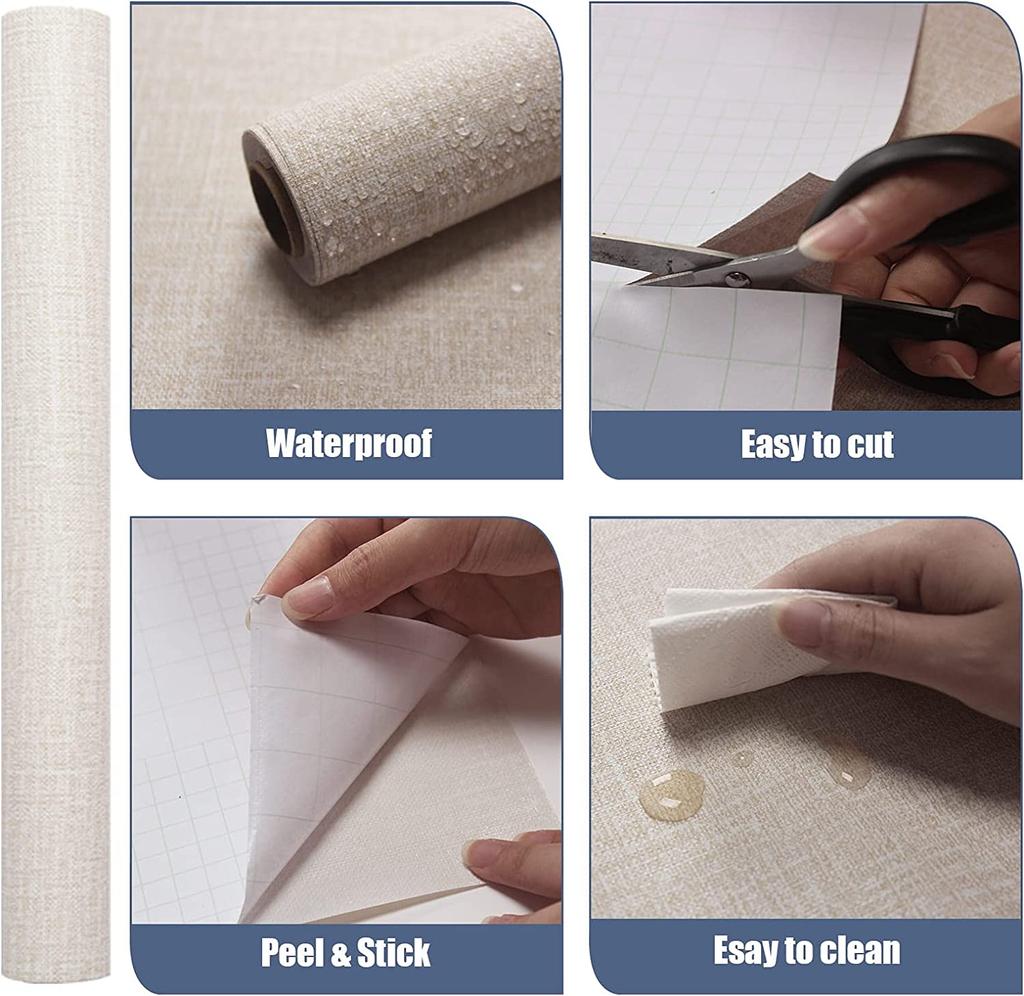 Waterproof

Easy to cut

Peel & Stick

Esay to clean