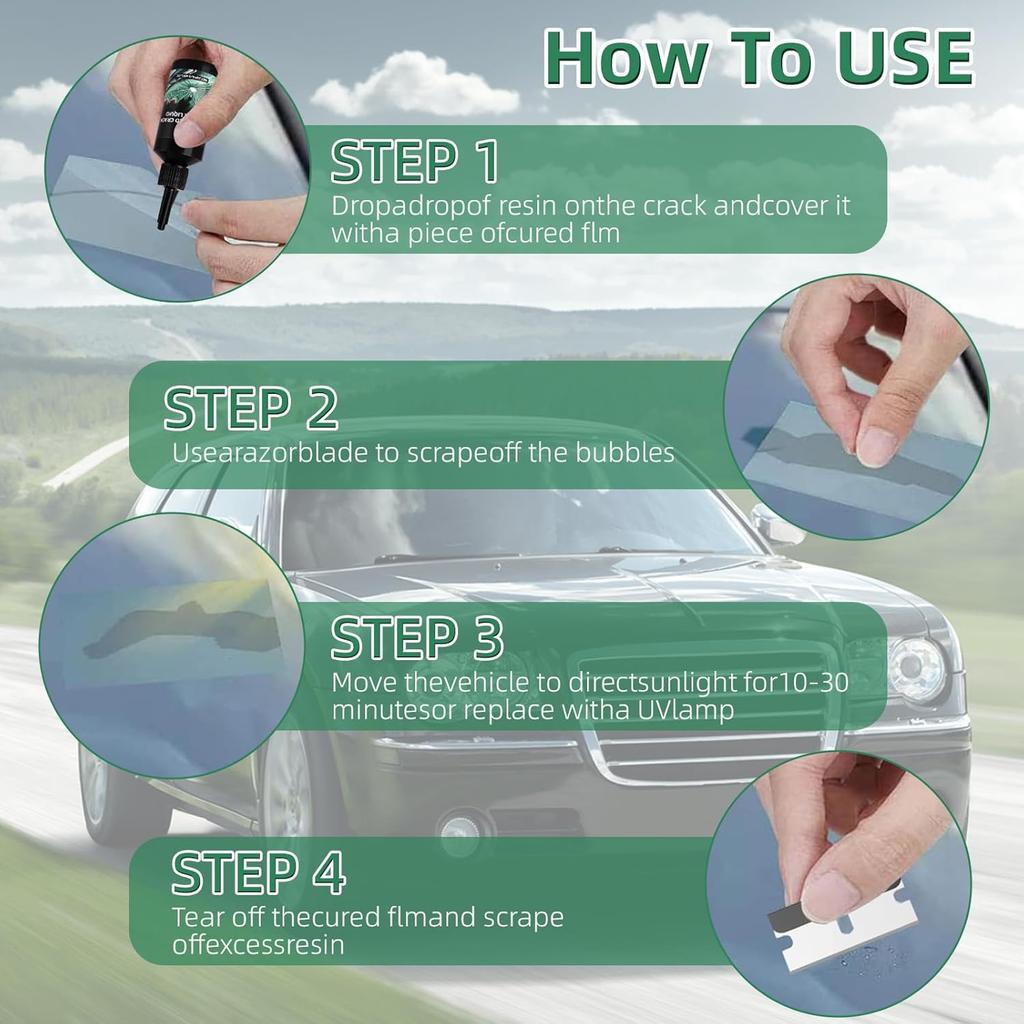 How To USE

STEP 1
Dropadropof resin onthe crack andcover it witha piece ofcured flm

STEP 2
Usearazorblade to scrapeoff the bubbles

STEP 3
Move thevehicle to directsunlight for10-30 minutesor replace witha UVlamp

STEP 4
Tear off thecured flmand scrape offexcessresin