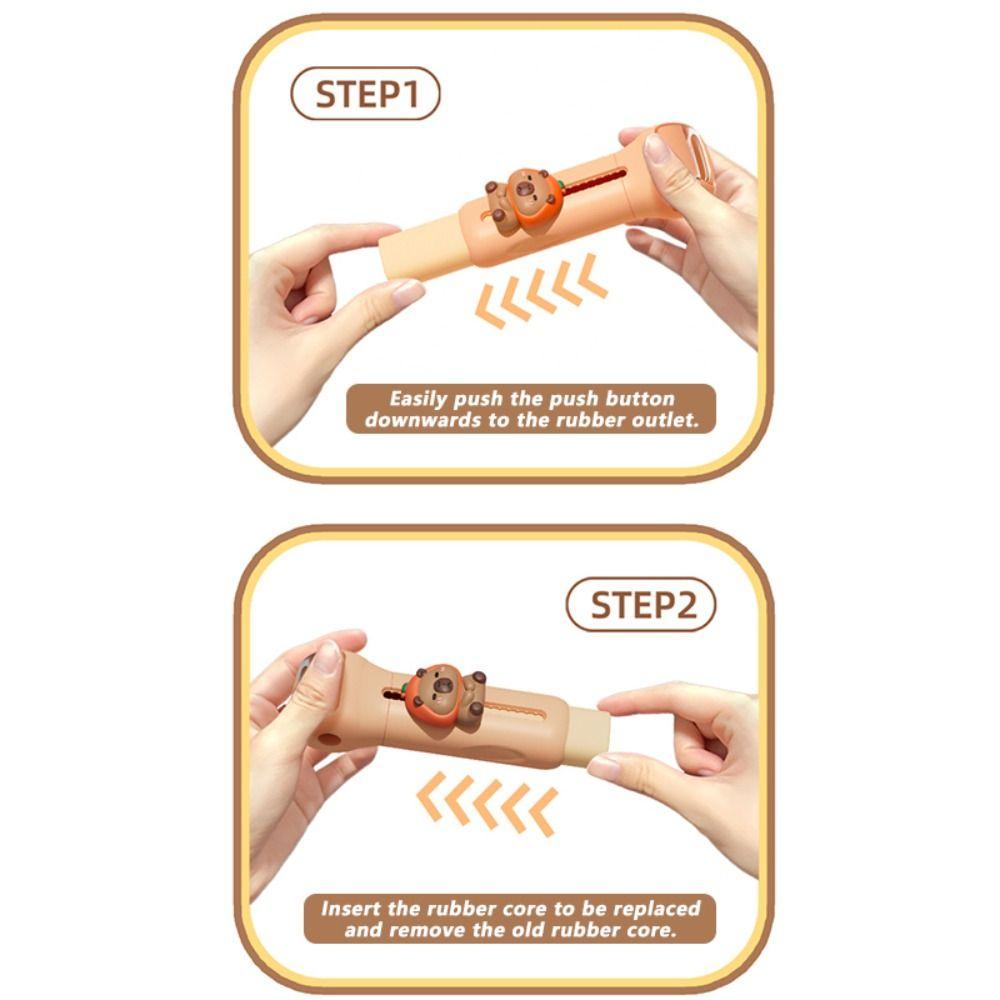 STEP1

Easily push the push button downwards to the rubber outlet.

STEP2

Insert the rubber core to be replaced and remove the old rubber core.