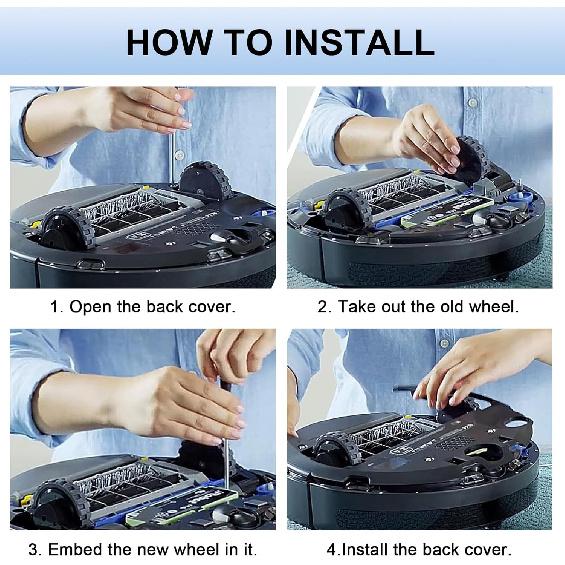 HOW TO INSTALL

1. Open the back cover.

2. Take out the old wheel.

3. Embed the new wheel in it.

4.Install the back cover.