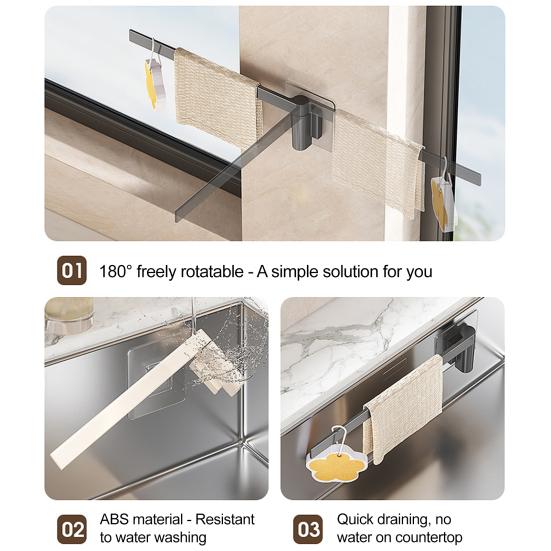 01 180° freely rotatable - A simple solution for you

02 ABS material - Resistant to water washing

03 Quick draining, no water on countertop