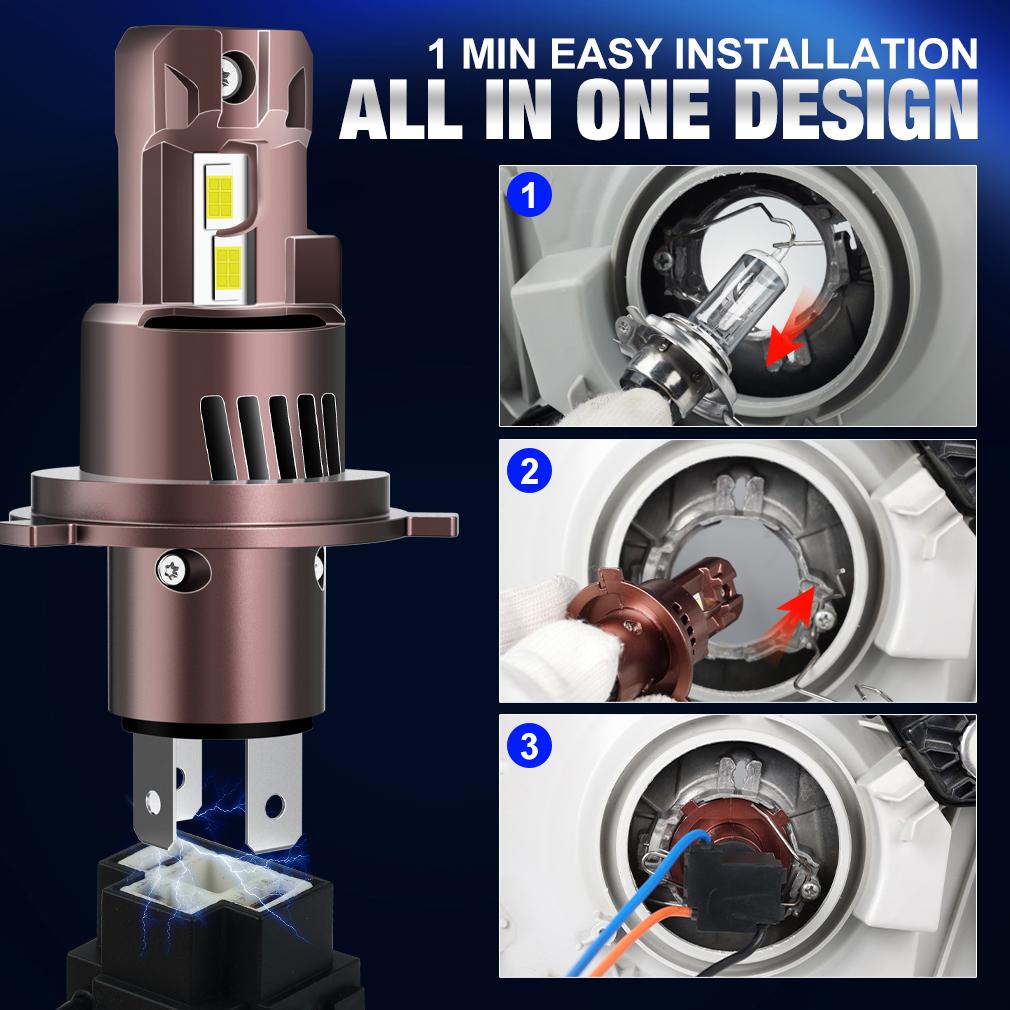 1 MIN EASY INSTALLATION
ALL IN ONE DESIGN

1

2

3