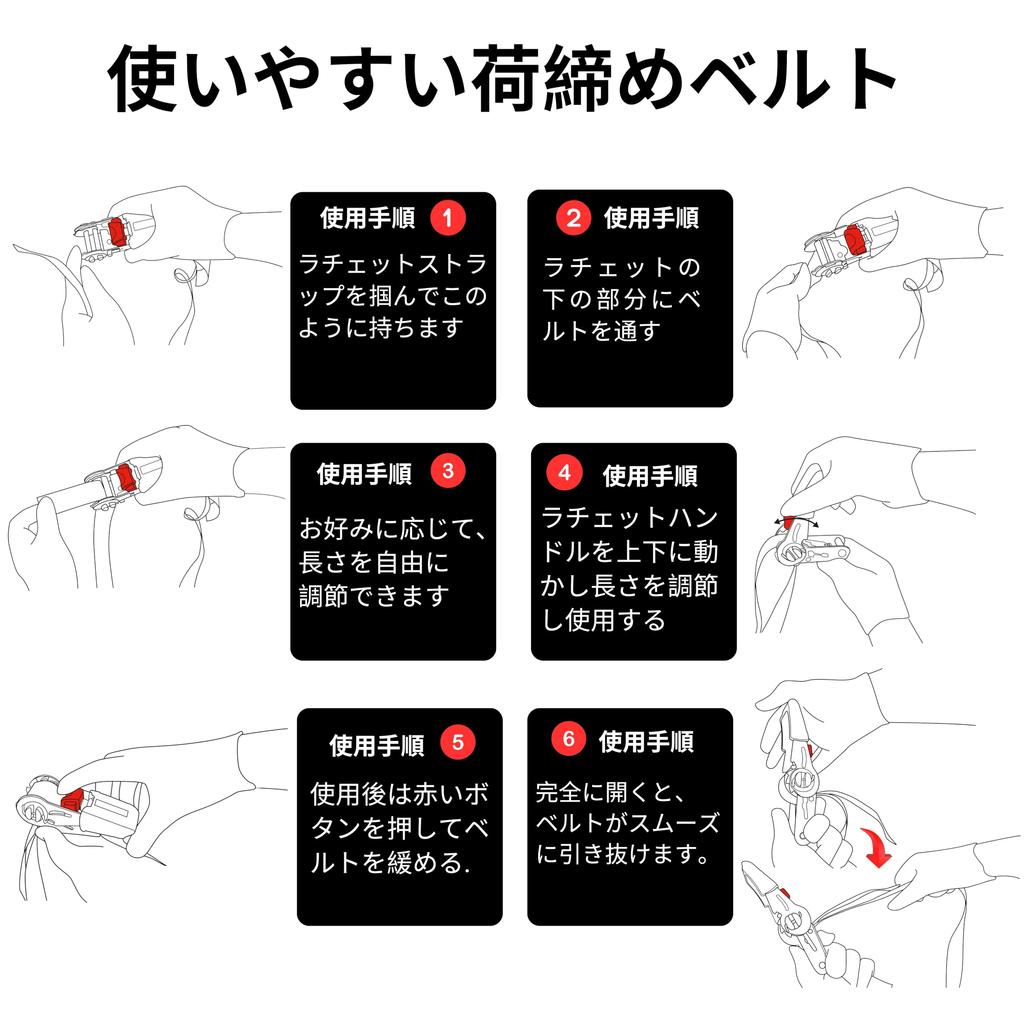 使いやすい荷締めベルト

使用手順 1
ラチェットストラップを掴んでこのように持ちます

2 使用手順
ラチェットの下の部分にベルトを通す

使用手順 3
お好みに応じて、長さを自由に調節できます

4 使用手順
ラチェットハンドルを上下に動かし長さを調節し使用する

使用手順 5
使用後は赤いボタンを押してベルトを緩める.

6 使用手順
完全に開くと、ベルトがスムーズに引き抜けます。