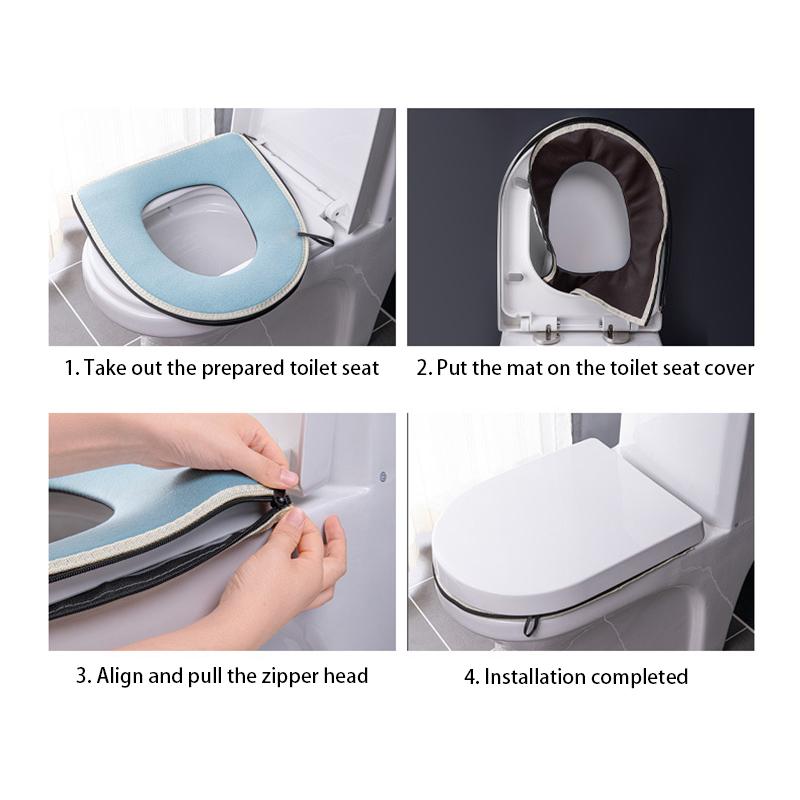 1. Take out the prepared toilet seat

2. Put the mat on the toilet seat cover

3. Align and pull the zipper head

4. Installation completed