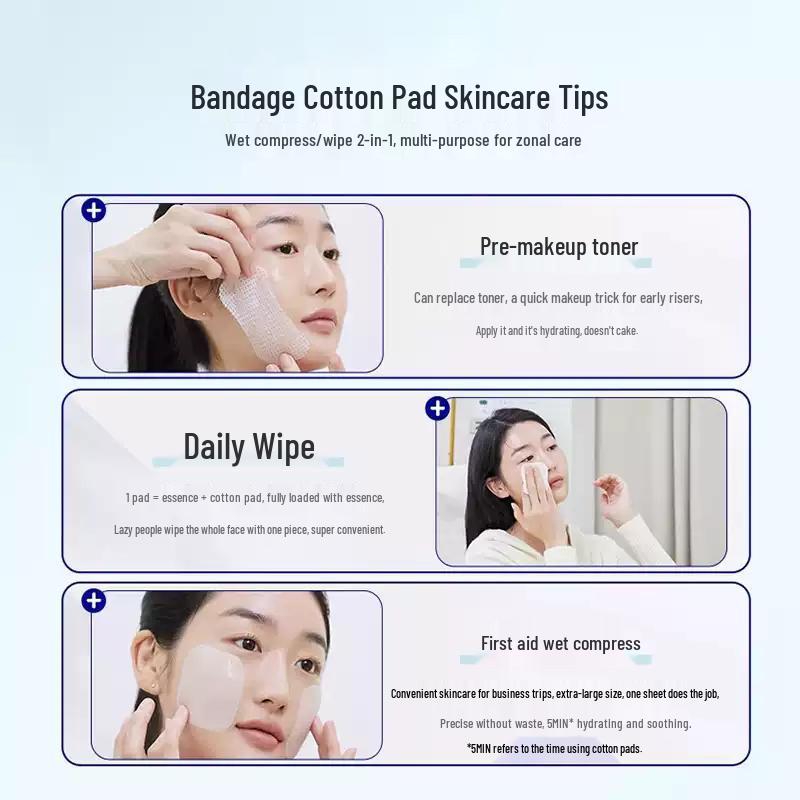 Bandage Cotton Pad Skincare Tips

Wet compress/wipe 2-in-1, multi-purpose for zonal care

Pre-makeup toner

Can replace toner, a quick makeup trick for early risers,

Apply it and it's hydrating, doesn't cake.

Daily Wipe

1 pad = essence + cotton pad, fully loaded with essence,

Lazy people wipe the whole face with one piece, super convenient.

First aid wet compress

Convenient skincare for business trips, extra-large size, one sheet does the job,

Precise without waste, 5MIN* hydrating and soothing.

*5MIN refers to the time using cotton pads.