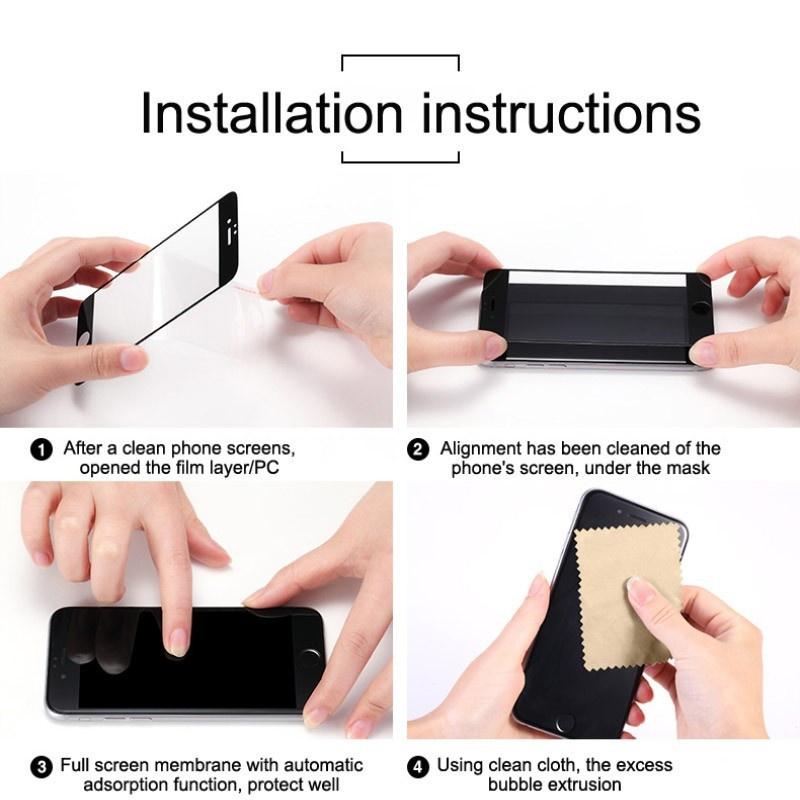 Installation instructions

1 After a clean phone screens, opened the film layer/PC

2 Alignment has been cleaned of the phone's screen, under the mask

3 Full screen membrane with automatic adsorption function, protect well

4 Using clean cloth, the excess bubble extrusion