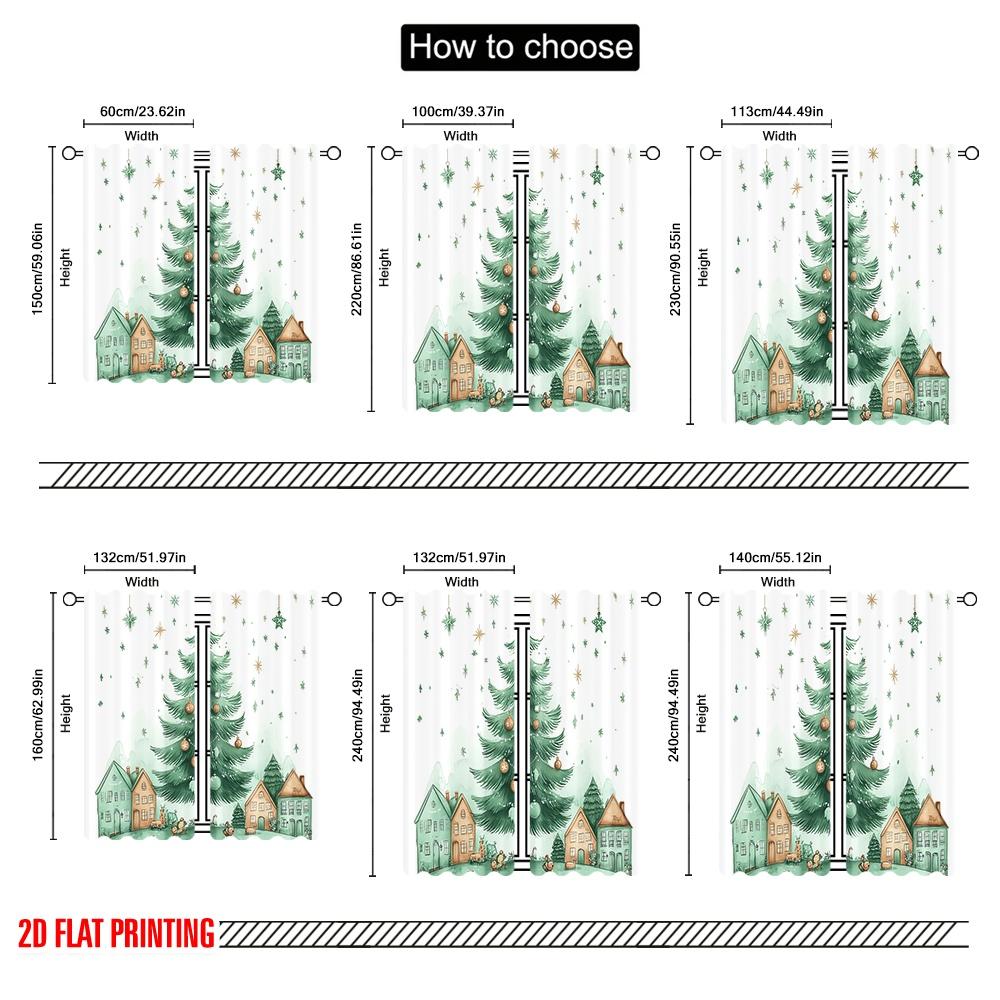 How to choose

60cm/23.62in
Width
150cm/59.06in
Height

100cm/39.37in
Width
220cm/86.61in
Height

113cm/44.49in
Width
230cm/90.55in
Height

132cm/51.97in
Width
160cm/62.99in
Height

132cm/51.97in
Width
240cm/94.49in
Height

140cm/55.12in
Width
240cm/94.49in
Height

2D FLAT PRINTING