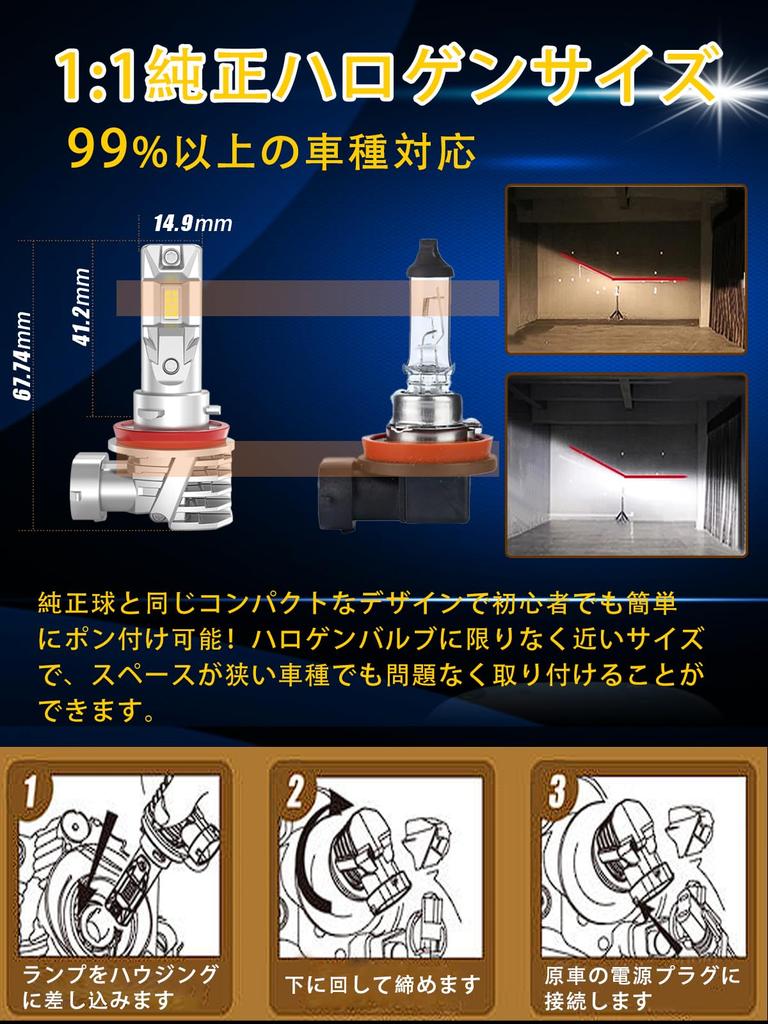 1:1純正ハロゲンサイズ

99%以上の車種対応

14.9mm

41.2mm

67.74mm

純正球と同じコンパクトなデザインで初心者でも簡単にポン付け可能！ハロゲンバルブに限りなく近いサイズで、スペースが狭い車種でも問題なく取り付けることができます。

1

ランプをハウジングに差し込みます

2

下に回して締めます

3

原車の電源プラグに接続します