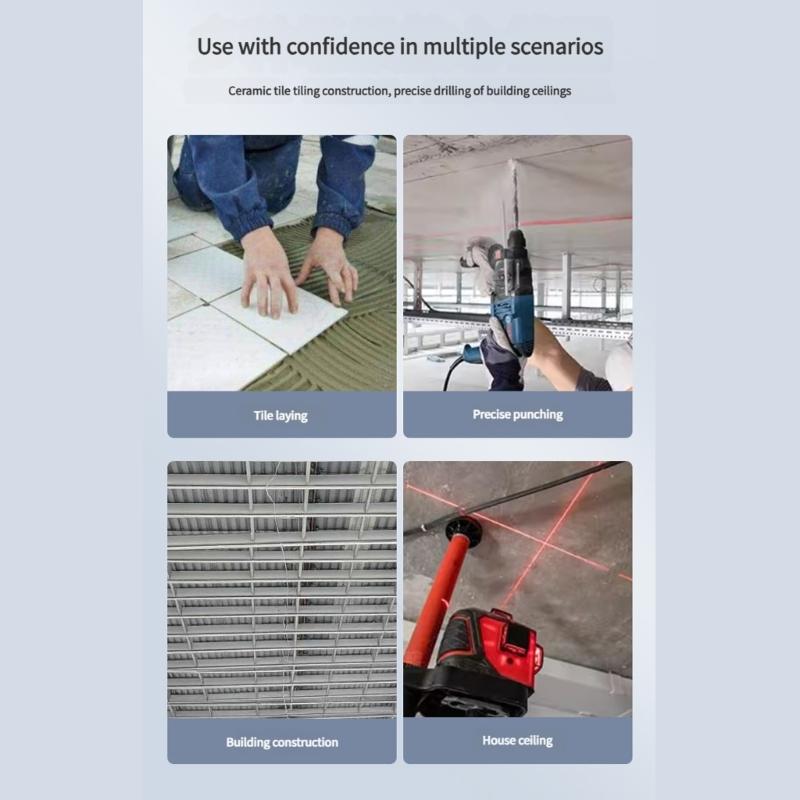 Use with confidence in multiple scenarios

Ceramic tile tiling construction, precise drilling of building ceilings

Tile laying

Precise punching

Building construction

House ceiling