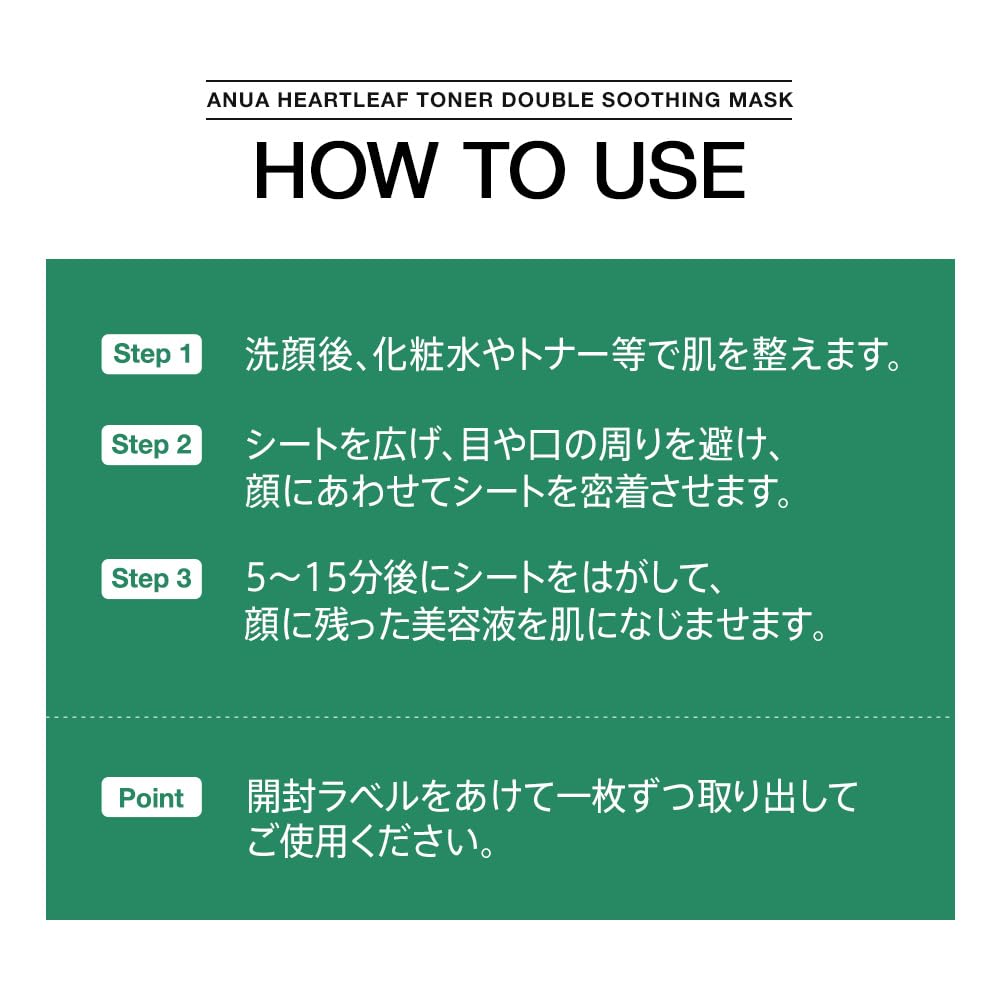 ANUA HEARTLEAF TONER DOUBLE SOOTHING MASK

HOW TO USE

Step 1 洗顔後、化粧水やトナー等で肌を整えます。

Step 2 シートを広げ、目や口の周りを避け、顔にあわせてシートを密着させます。

Step 3 5〜15分後にシートをはがして、顔に残った美容液を肌になじませます。

Point 開封ラベルをあけて一枚ずつ取り出してご使用ください。