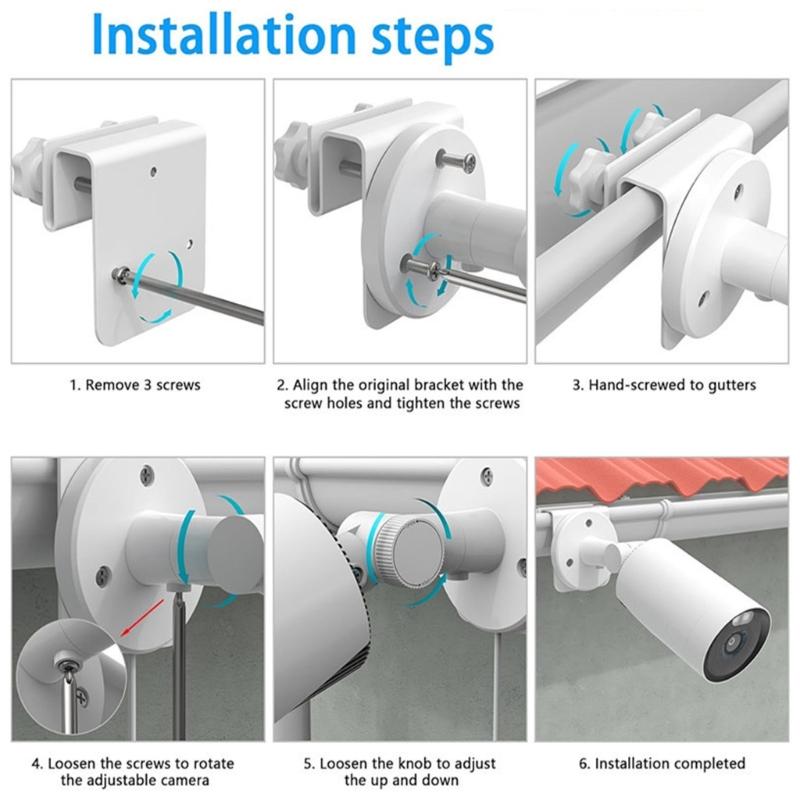 Installation steps

1. Remove 3 screws

2. Align the original bracket with the screw holes and tighten the screws

3. Hand-screwed to gutters

4. Loosen the screws to rotate the adjustable camera

5. Loosen the knob to adjust the up and down

6. Installation completed