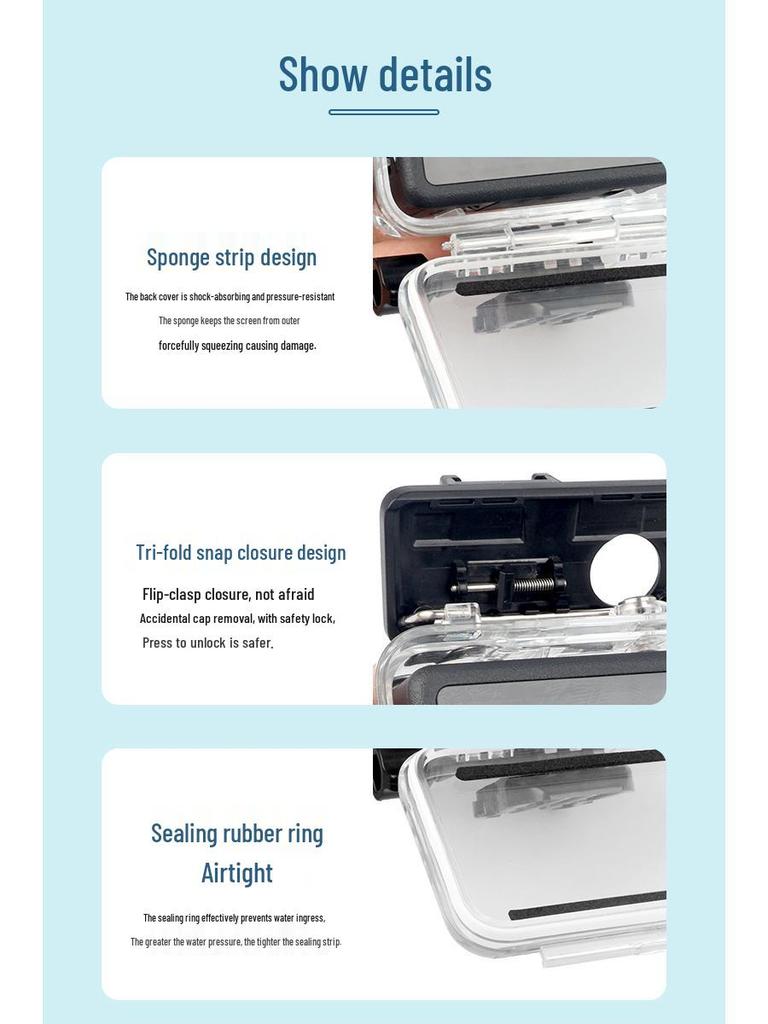 Show details

Sponge strip design

The back cover is shock-absorbing and pressure-resistant
The sponge keeps the screen from outer
forcefully squeezing causing damage.

Tri-fold snap closure design

Flip-clasp closure, not afraid
Accidental cap removal, with safety lock,
Press to unlock is safer.

Sealing rubber ring
Airtight

The sealing ring effectively prevents water ingress,
The greater the water pressure, the tighter the sealing strip.