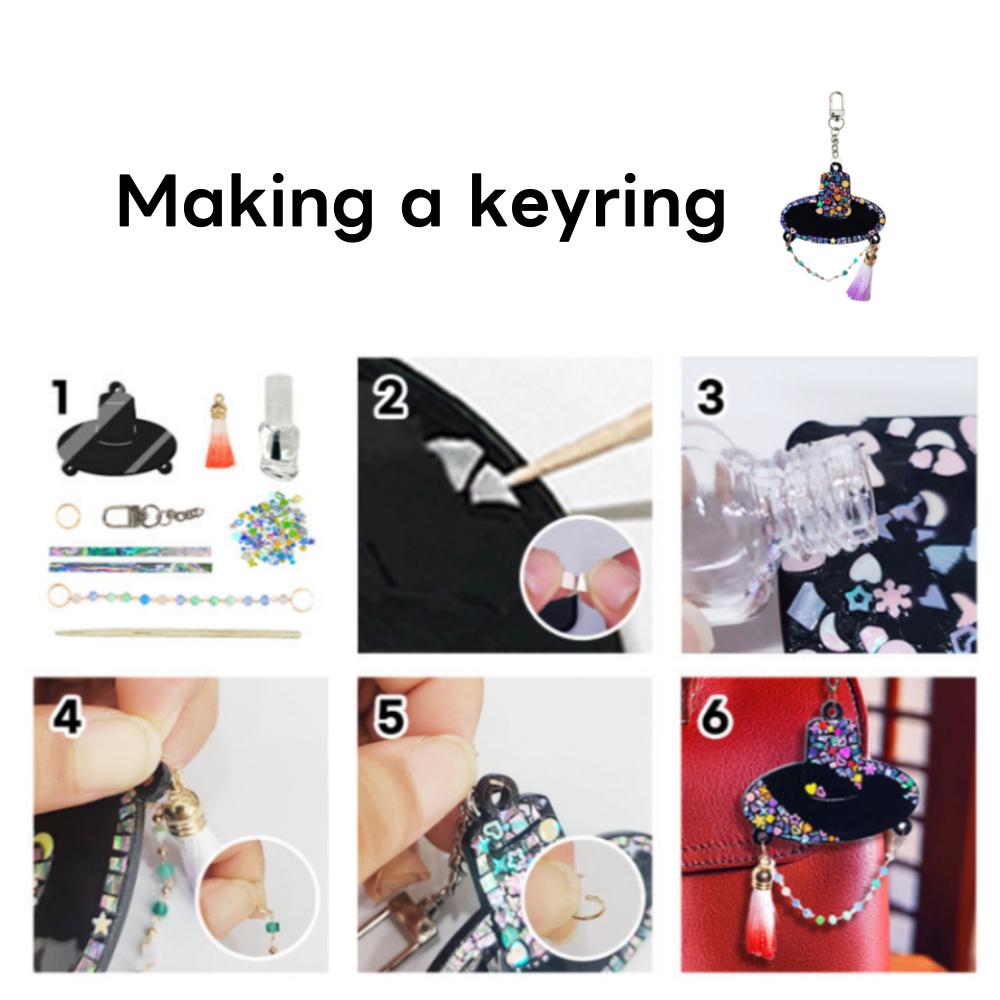 Making a keyring

1

2

3

4

5

6