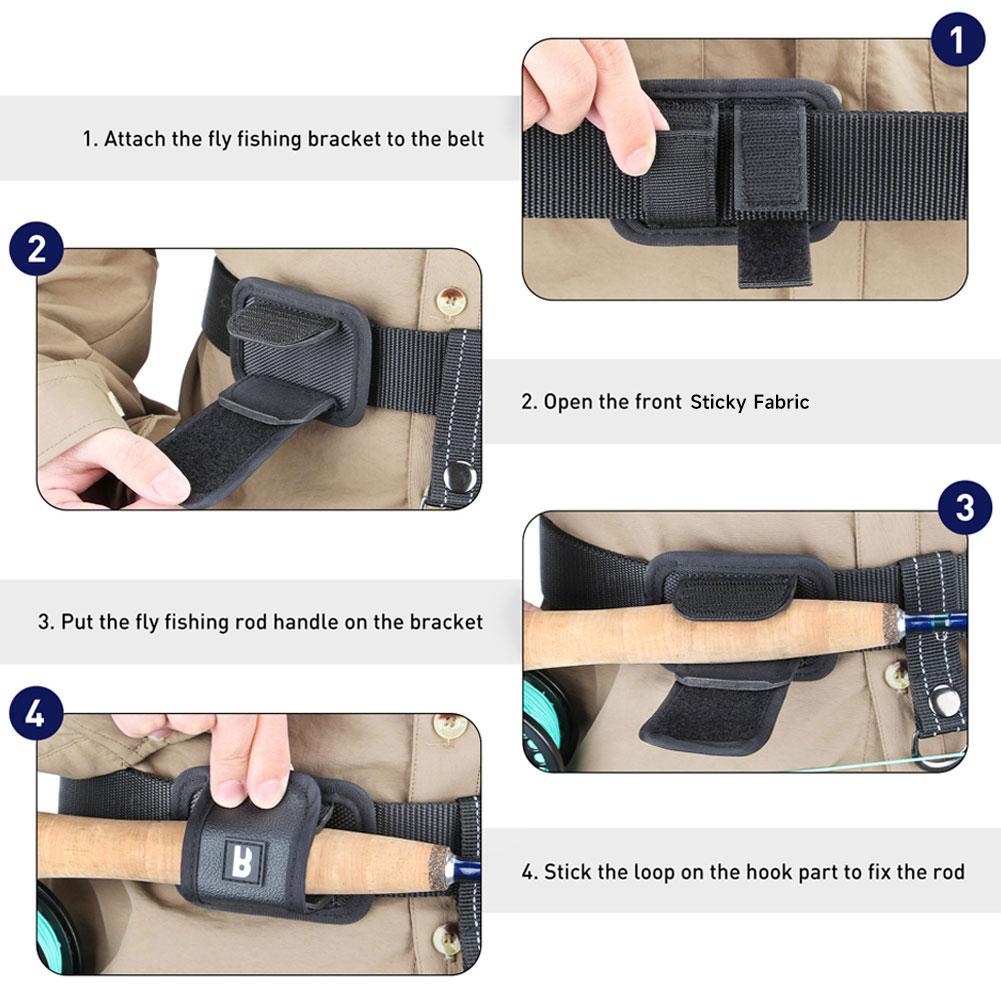 1

1. Attach the fly fishing bracket to the belt

2

2. Open the front Sticky Fabric

3

3. Put the fly fishing rod handle on the bracket

4

4. Stick the loop on the hook part to fix the rod