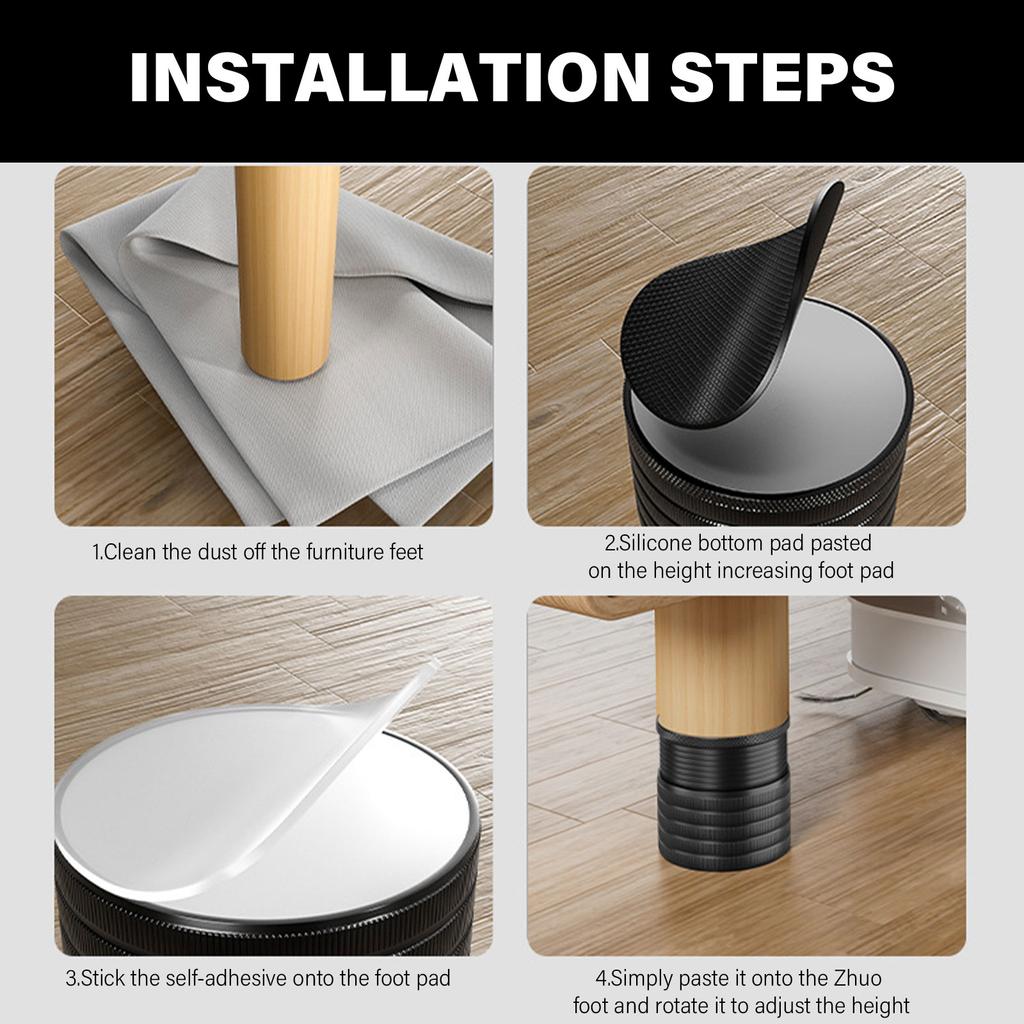 INSTALLATION STEPS

1.Clean the dust off the furniture feet

2.Silicone bottom pad pasted on the height increasing foot pad

3.Stick the self-adhesive onto the foot pad

4.Simply paste it onto the Zhuo foot and rotate it to adjust the height