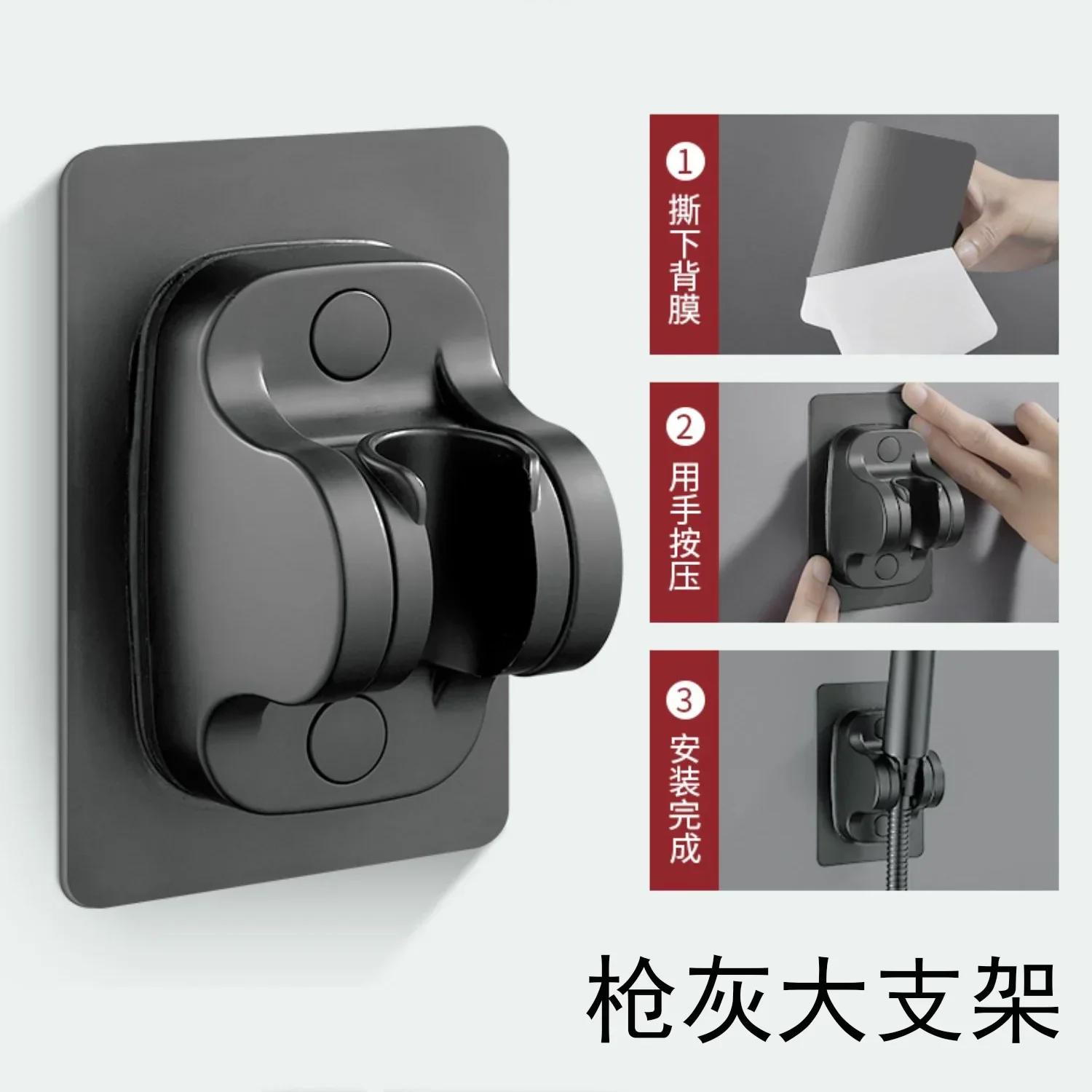 1 撕下背膜

2 用手按压

3 安装完成

枪灰大支架