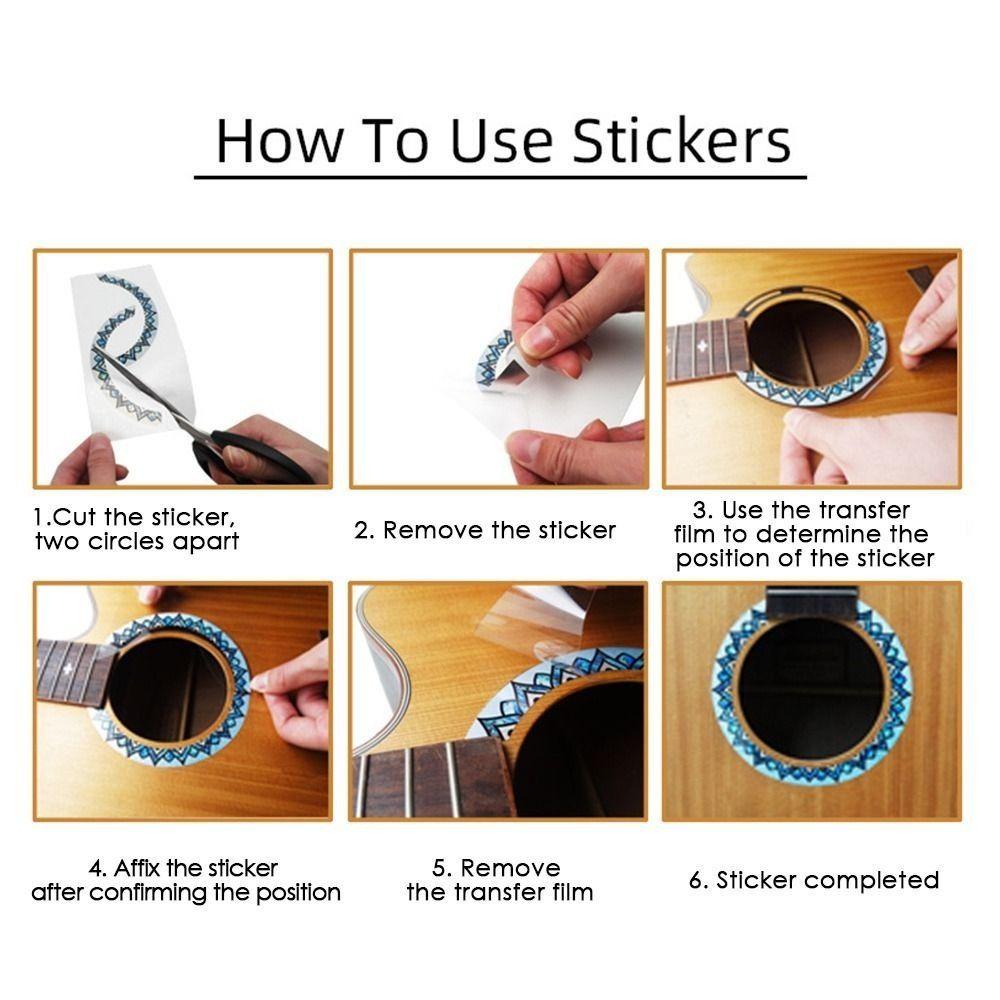 How To Use Stickers

1.Cut the sticker, two circles apart

2. Remove the sticker

3. Use the transfer film to determine the position of the sticker

4. Affix the sticker after confirming the position

5. Remove the transfer film

6. Sticker completed