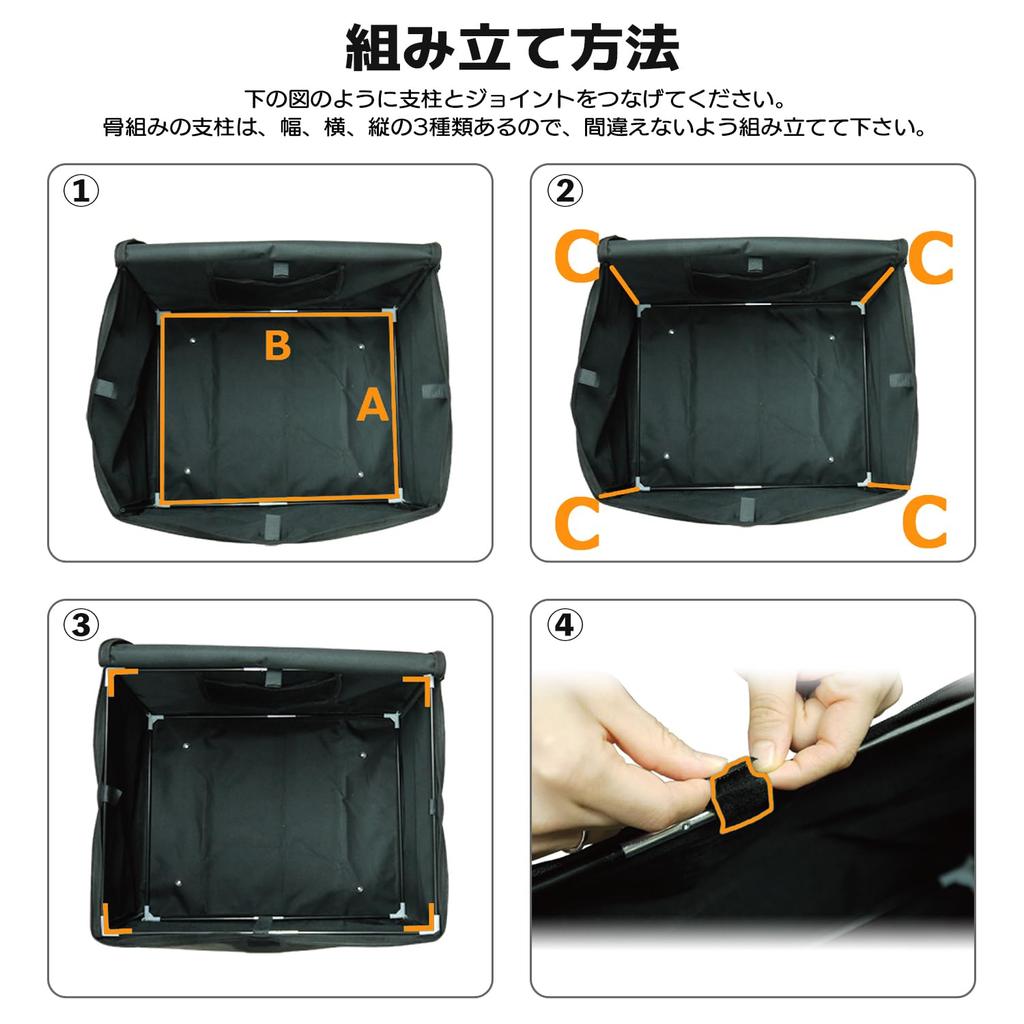 組み立て方法

下の図のように支柱とジョイントをつなげてください。
骨組みの支柱は、幅、横、縦の3種類あるので、間違えないよう組み立てて下さい。

①

B

A

②

C

C

C

C

③

④