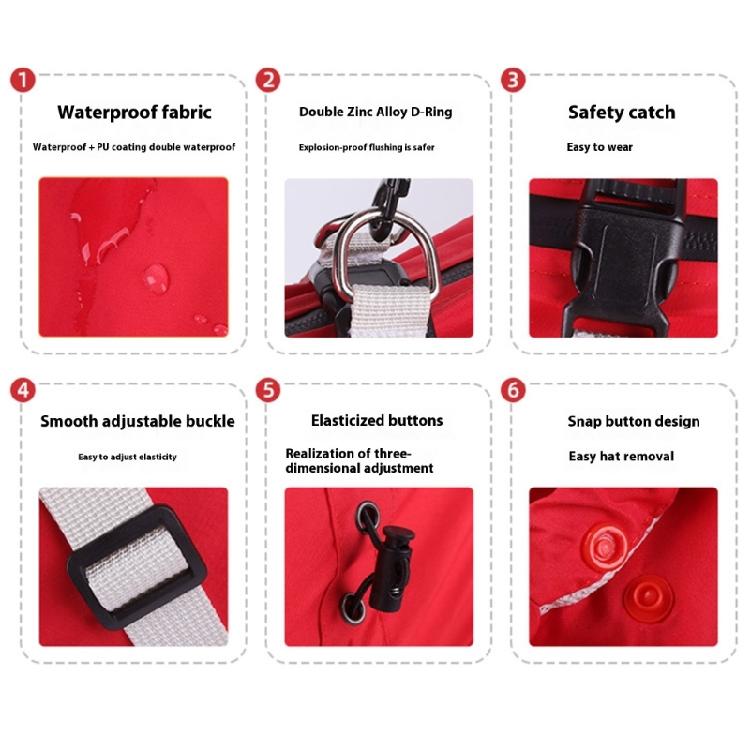 1

Waterproof fabric

Waterproof + PU coating double waterproof

2

Double Zinc Alloy D-Ring

Explosion-proof flushing is safer

3

Safety catch

Easy to wear

4

Smooth adjustable buckle

Easy to adjust elasticity

5

Elasticized buttons

Realization of three-dimensional adjustment

6

Snap button design

Easy hat removal