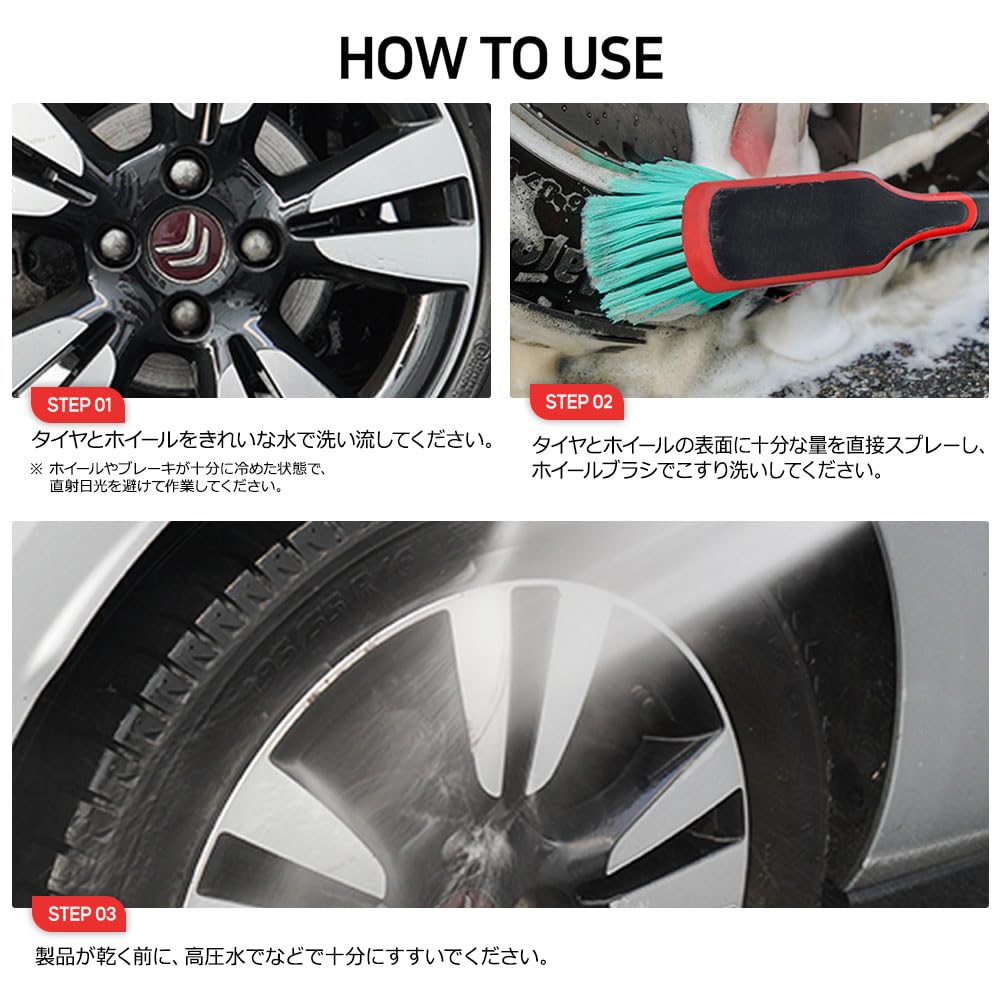 HOW TO USE

STEP 01

タイヤとホイールをきれいな水で洗い流してください。

※ ホイールやブレーキが十分に冷めた状態で、直射日光を避けて作業してください。

STEP 02

タイヤとホイールの表面に十分な量を直接スプレーし、ホイールブラシでこすり洗いしてください。

STEP 03

製品が乾く前に、高圧水でなどで十分にすすいでください。