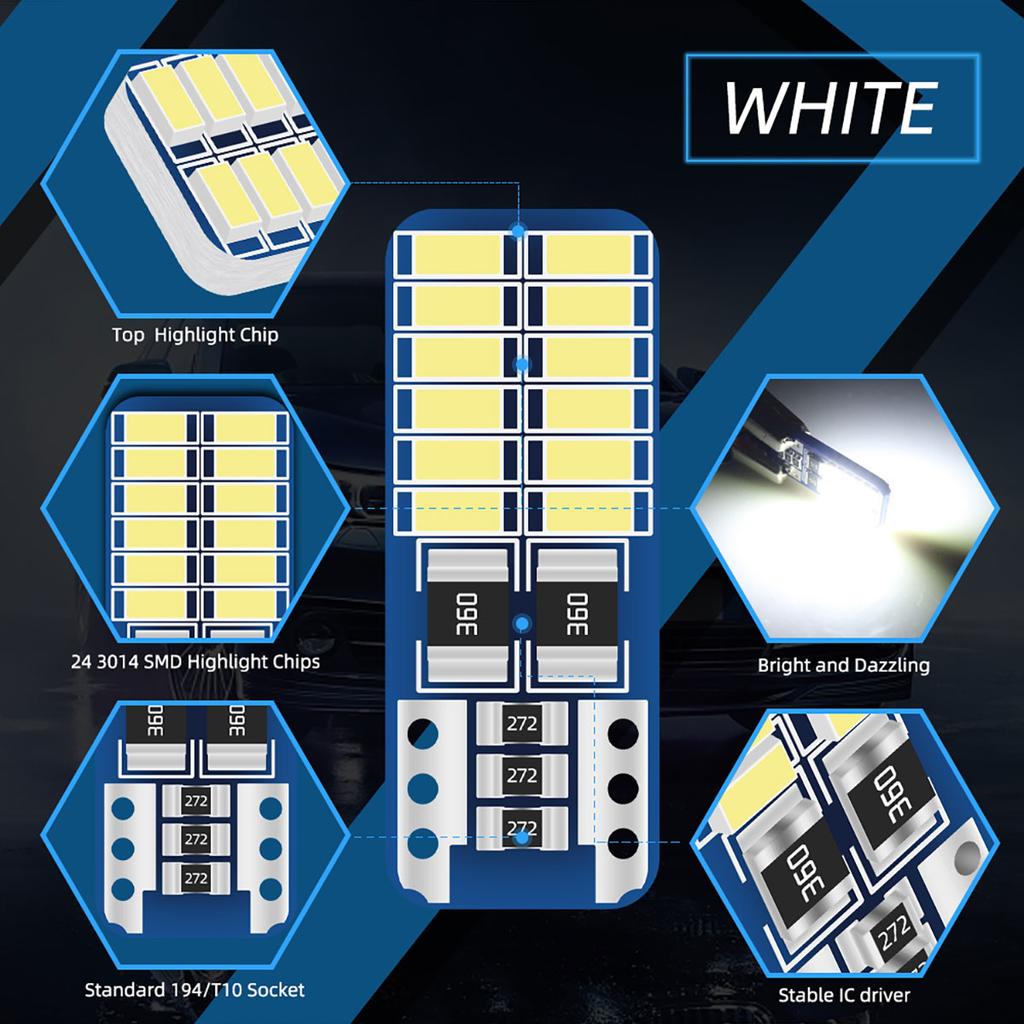 WHITE

Top Highlight Chip

24 3014 SMD Highlight Chips

Standard 194/T10 Socket

Bright and Dazzling

Stable IC driver

360 360

272
272
272

360 360
272
272
272

360
360
272