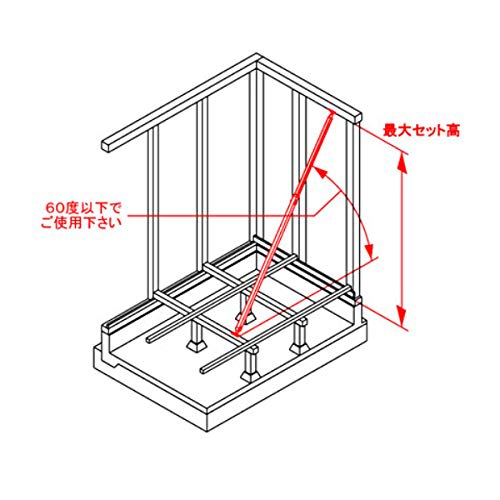 最大セット高

60度以下で
ご使用下さい