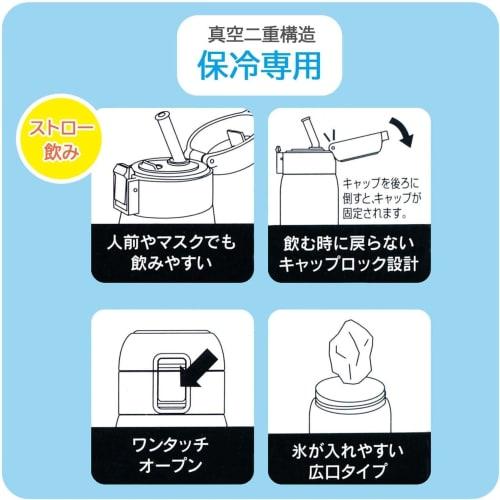 真空二重構造
保冷専用

ストロー飲み

人前やマスクでも飲みやすい

キャップを後ろに倒すと、キャップが固定されます。

飲む時に戻らないキャップロック設計

ワンタッチオープン

氷が入れやすい広口タイプ