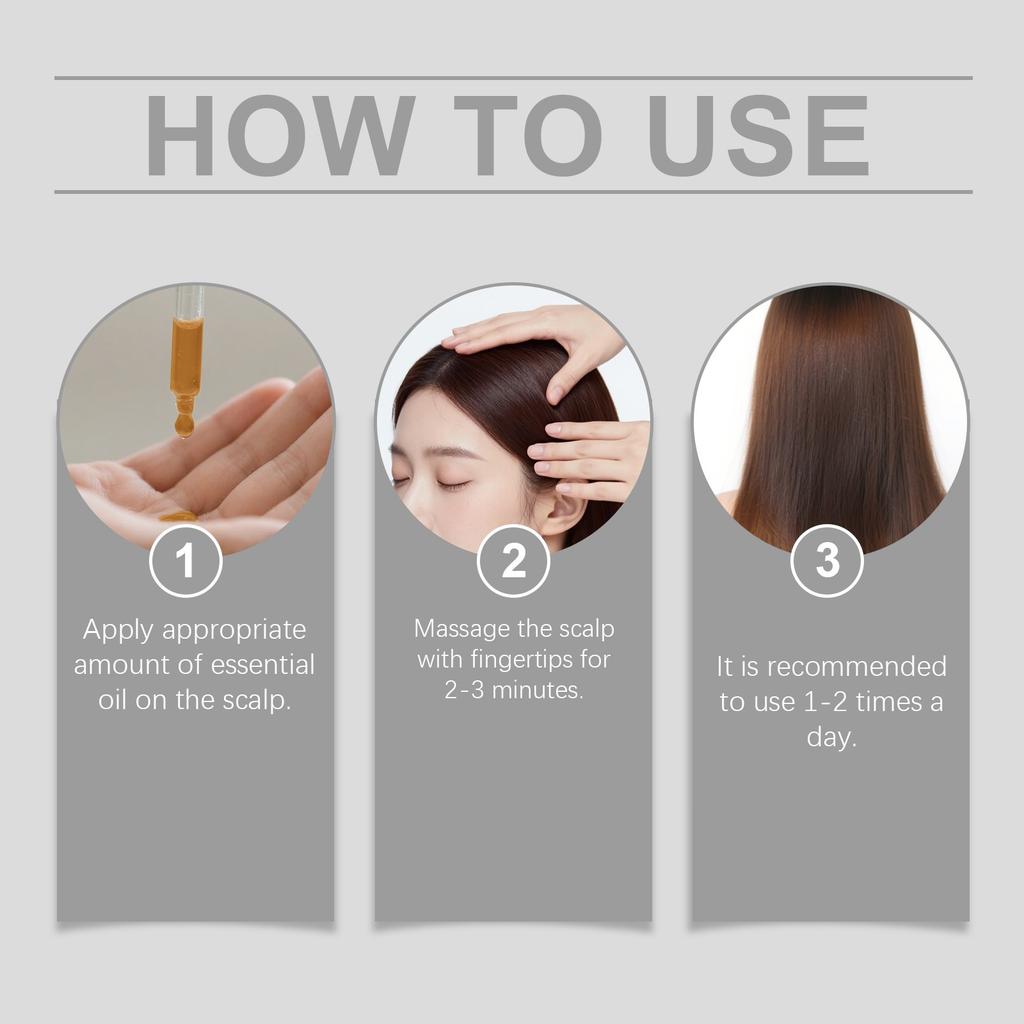 HOW TO USE

1

Apply appropriate amount of essential oil on the scalp.

2

Massage the scalp with fingertips for 2-3 minutes.

3

It is recommended to use 1-2 times a day.