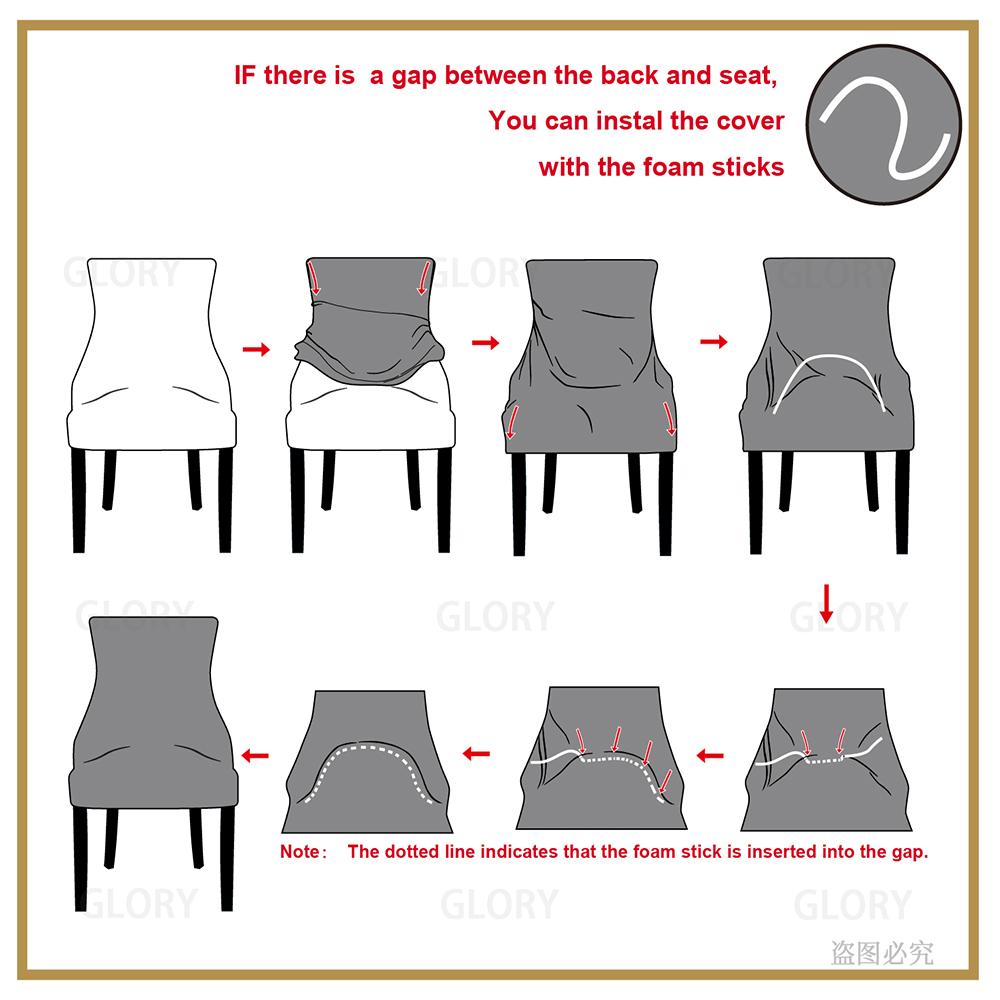 IF there is a gap between the back and seat,
You can instal the cover
with the foam sticks

GLORY GLORY GLORY

GLORY GLORY GLORY

Note: The dotted line indicates that the foam stick is inserted into the gap.

GLORY GLORY GLORY

盗图必究