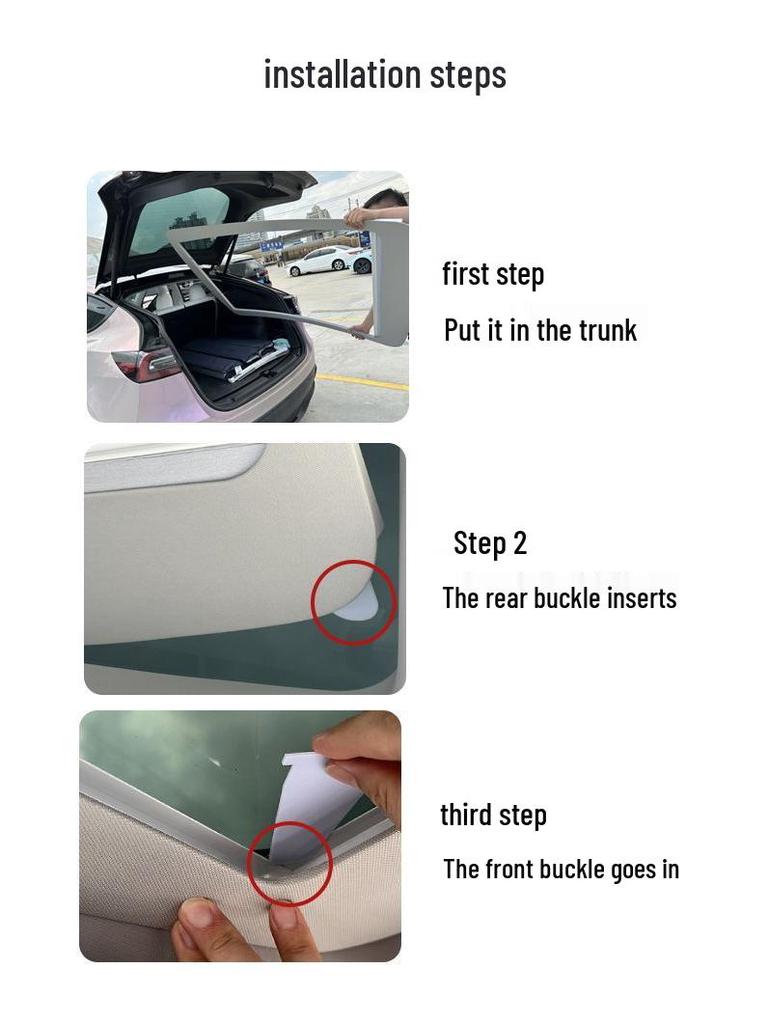 installation steps

first step
Put it in the trunk

Step 2
The rear buckle inserts

third step
The front buckle goes in