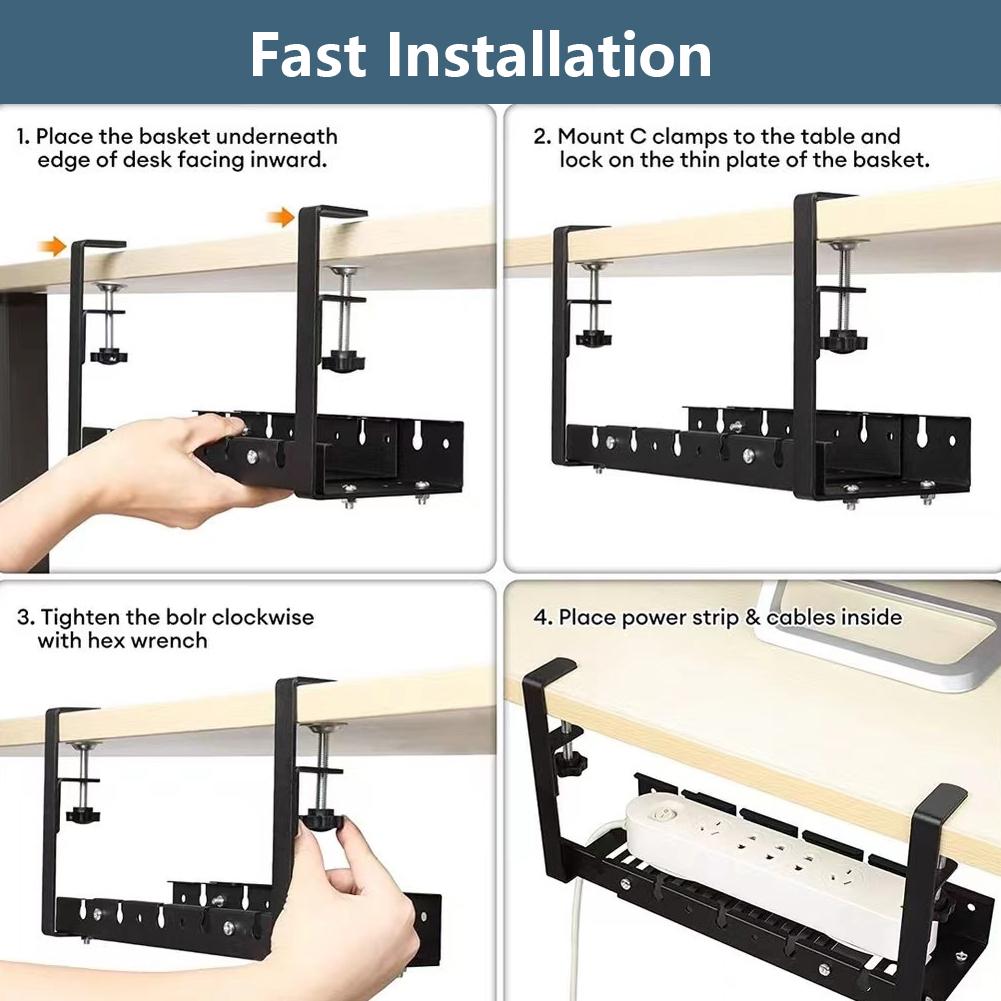 Fast Installation

1. Place the basket underneath edge of desk facing inward.

2. Mount C clamps to the table and lock on the thin plate of the basket.

3. Tighten the bolr clockwise with hex wrench

4. Place power strip & cables inside