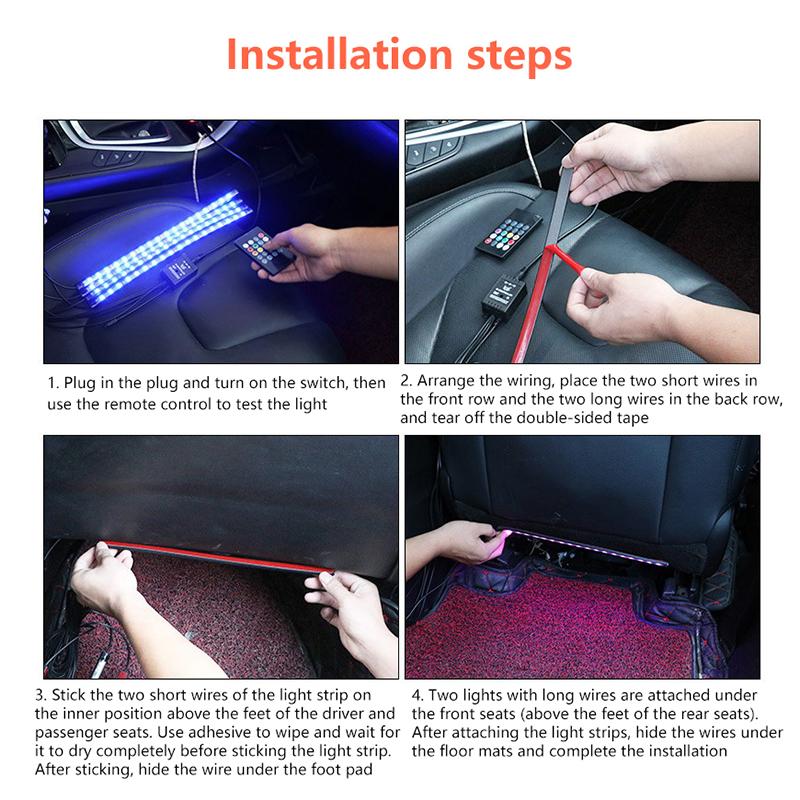 Installation steps

1. Plug in the plug and turn on the switch, then use the remote control to test the light

2. Arrange the wiring, place the two short wires in the front row and the two long wires in the back row, and tear off the double-sided tape

3. Stick the two short wires of the light strip on the inner position above the feet of the driver and passenger seats. Use adhesive to wipe and wait for it to dry completely before sticking the light strip. After sticking, hide the wire under the foot pad

4. Two lights with long wires are attached under the front seats (above the feet of the rear seats). After attaching the light strips, hide the wires under the floor mats and complete the installation