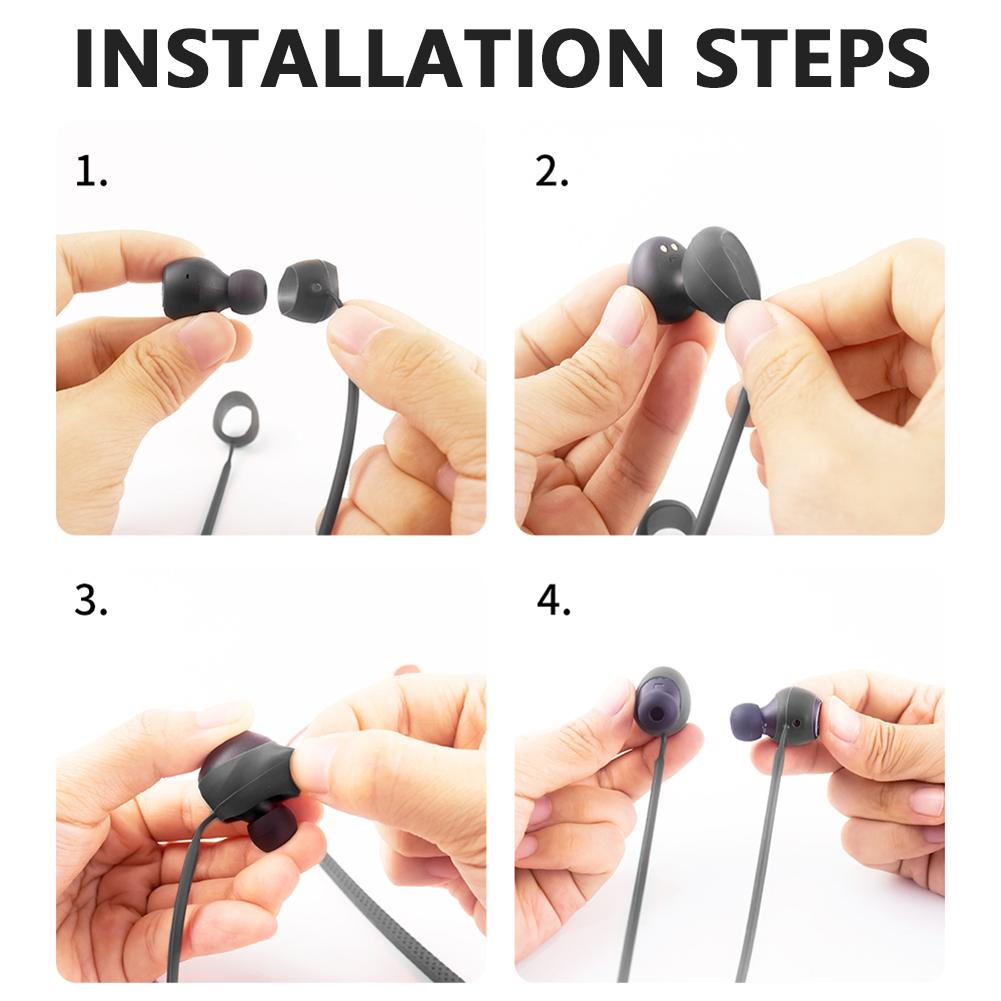 INSTALLATION STEPS

1.

2.

3.

4.