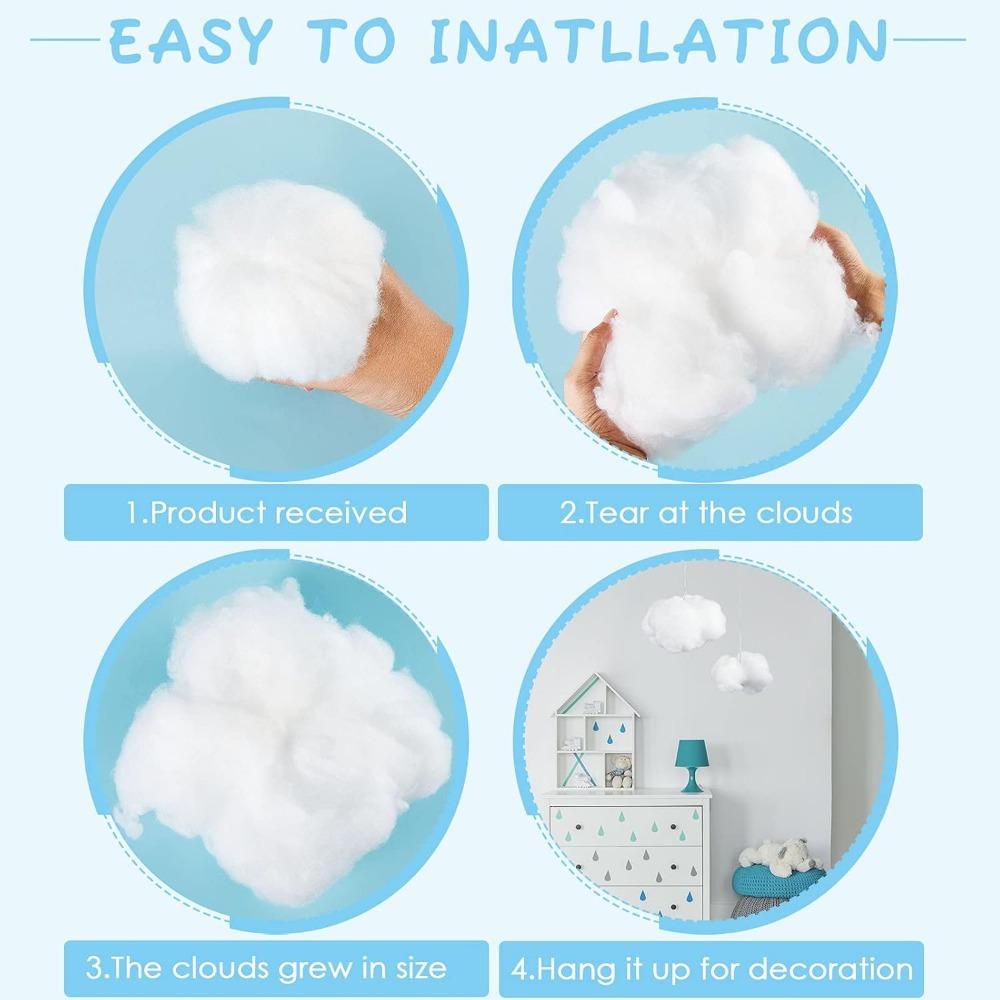 EASY TO INATLLATION

1.Product received

2.Tear at the clouds

3.The clouds grew in size

4.Hang it up for decoration