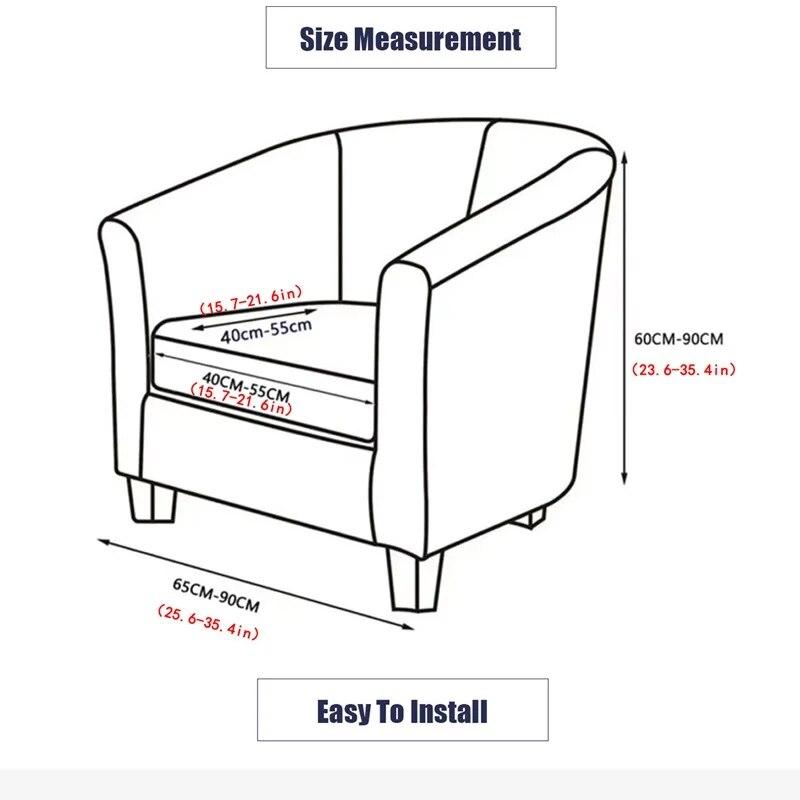 Size Measurement

(15.7-21.6in)
40cm-55cm

40CM-55CM
(15.7-21.6in)

60CM-90CM
(23.6-35.4in)

65CM-90CM
(25.6-35.4in)

Easy To Install