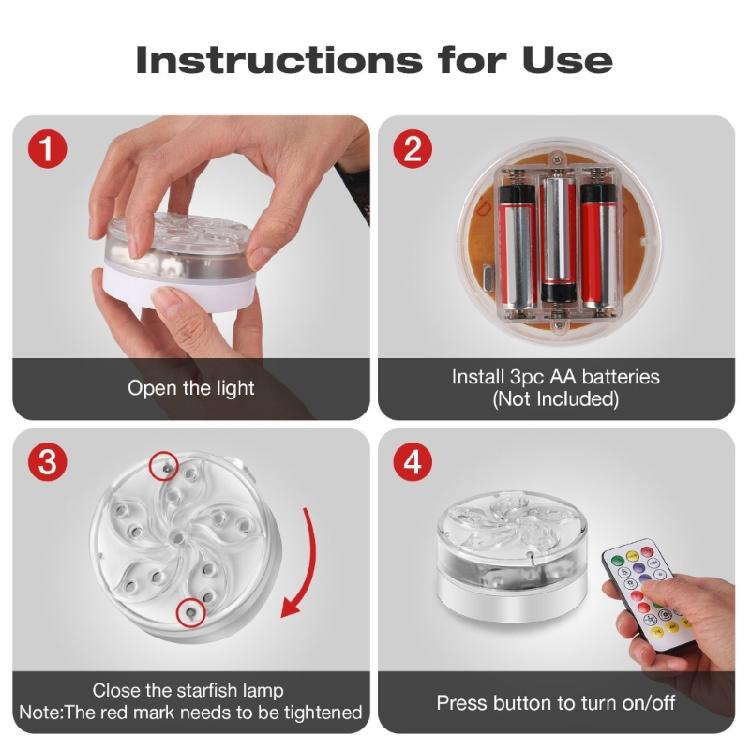 Instructions for Use

1

Open the light

2

Install 3pc AA batteries
(Not Included)

3

Close the starfish lamp
Note:The red mark needs to be tightened

4

Press button to turn on/off