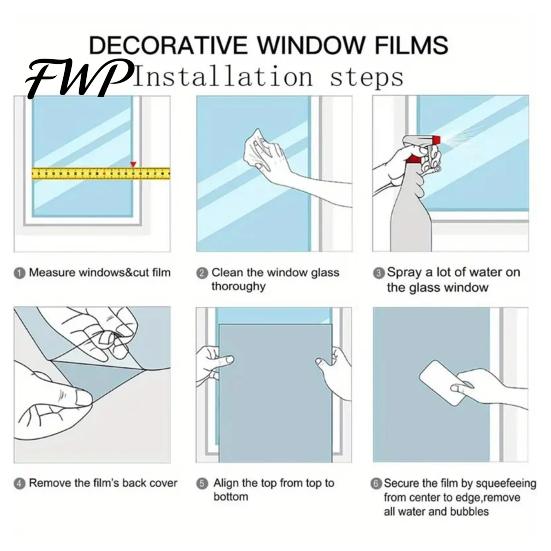 DECORATIVE WINDOW FILMS

FWP Installation steps

1 Measure windows&cut film

2 Clean the window glass thoroughy

3 Spray a lot of water on the glass window

4 Remove the film's back cover

5 Align the top from top to bottom

6 Secure the film by squeefeeing from center to edge,remove all water and bubbles